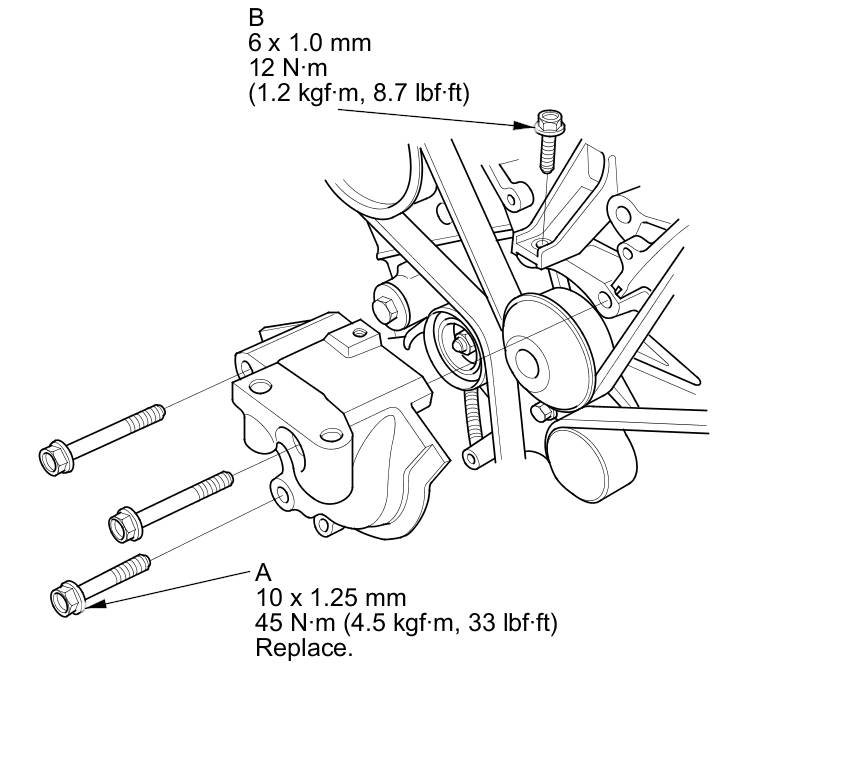 B
6 x 1.0 mm
12 N·m
(1.2 kgf·m, 8.7 lbf·ft)

A
10 x 1.25 mm
45 N·m (4.5 kgf·m, 33 lbf·ft)
Replace.