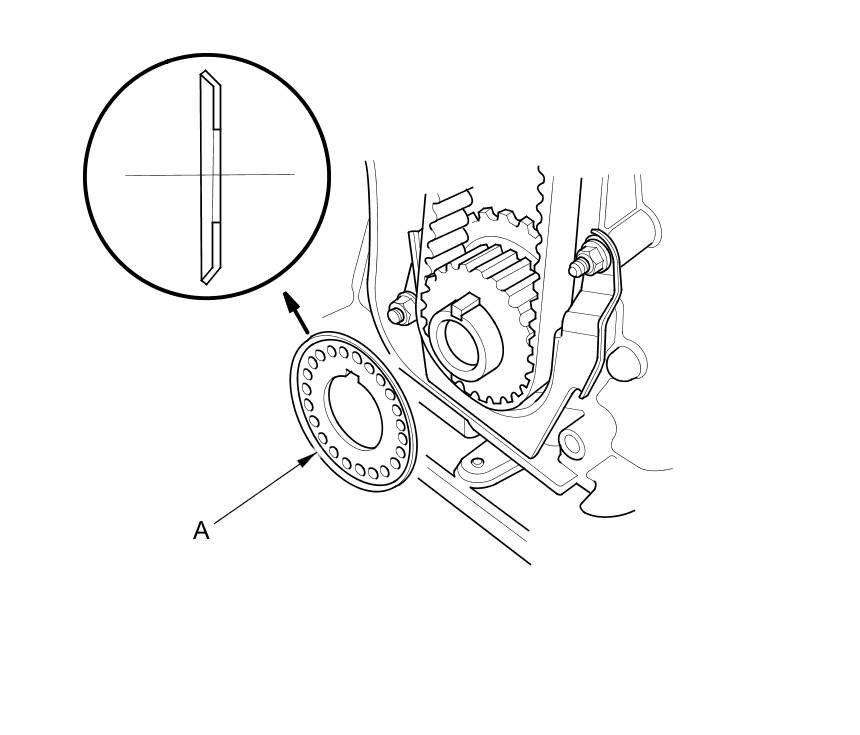 A