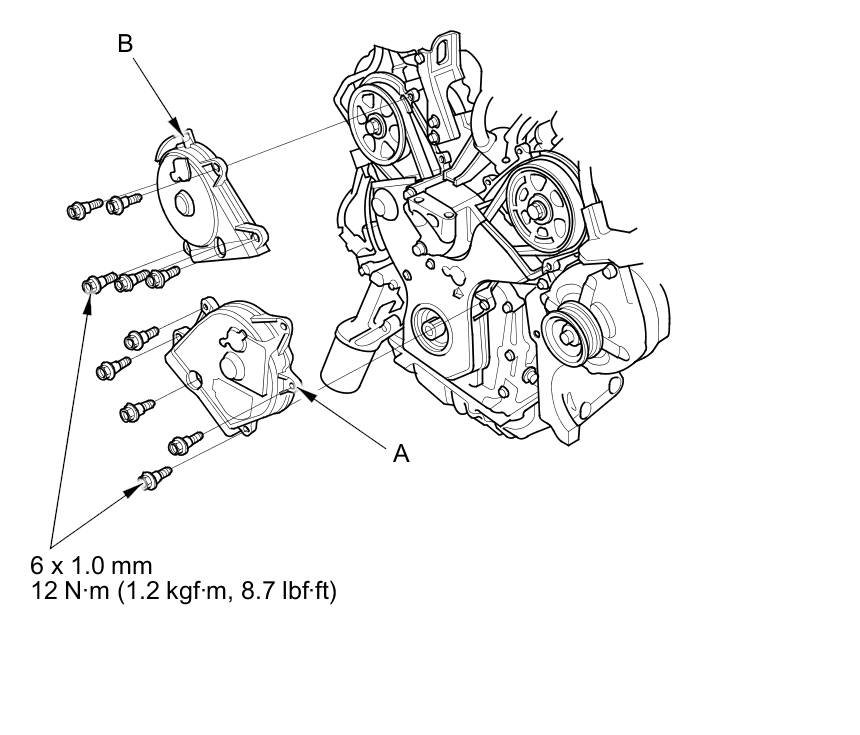 B

A

6 x 1.0 mm
12 N·m (1.2 kgf·m, 8.7 lbf·ft)