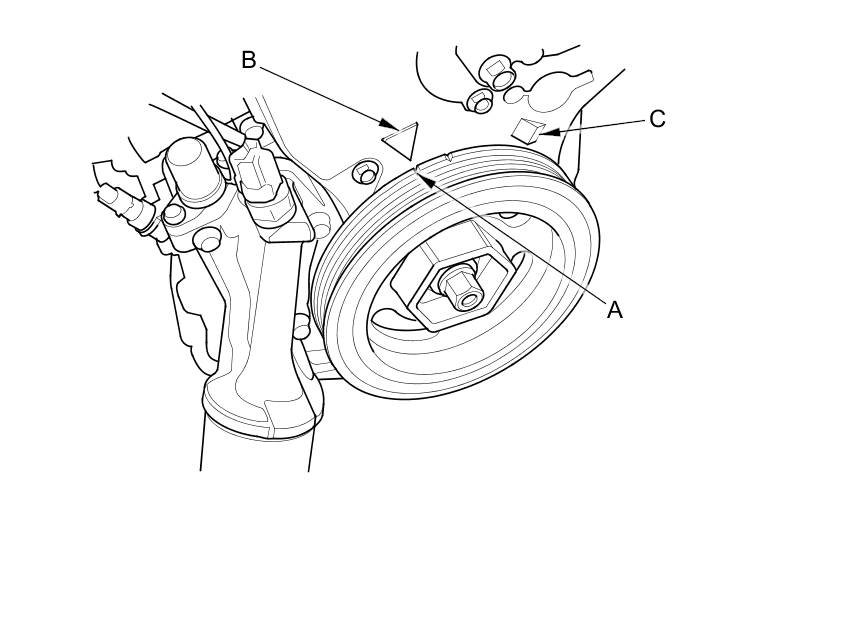 B
C
A