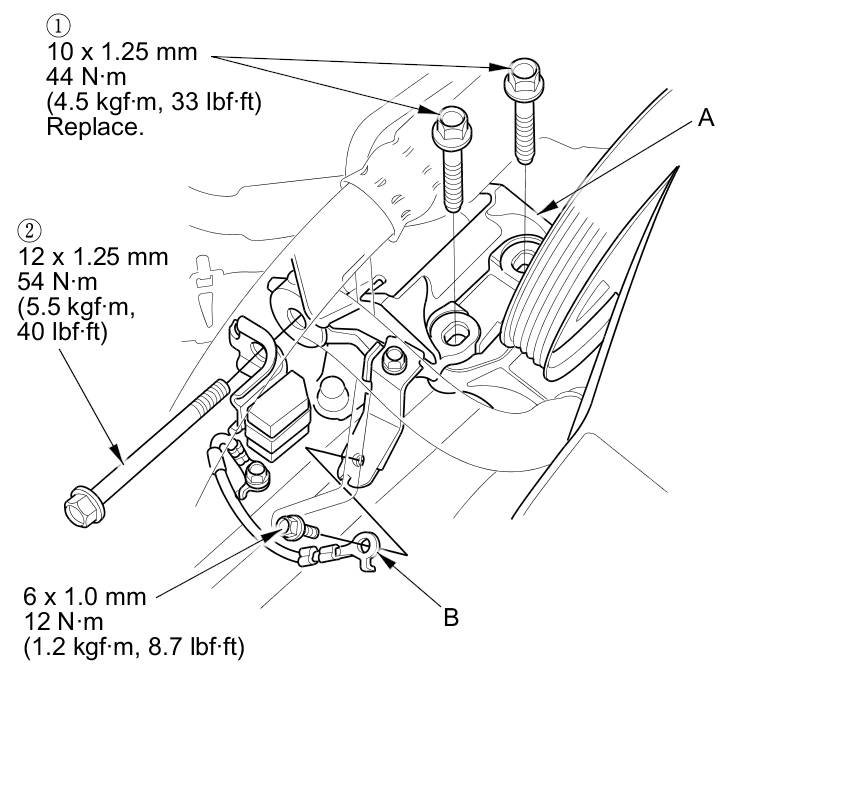 ①
10 x 1.25 mm
44 N·m
(4.5 kgf·m, 33 lbf·ft)
Replace.

A

②
12 x 1.25 mm
54 N·m
(5.5 kgf·m,
40 lbf·ft)

6 x 1.0 mm
12 N·m
(1.2 kgf·m, 8.7 lbf·ft)

B