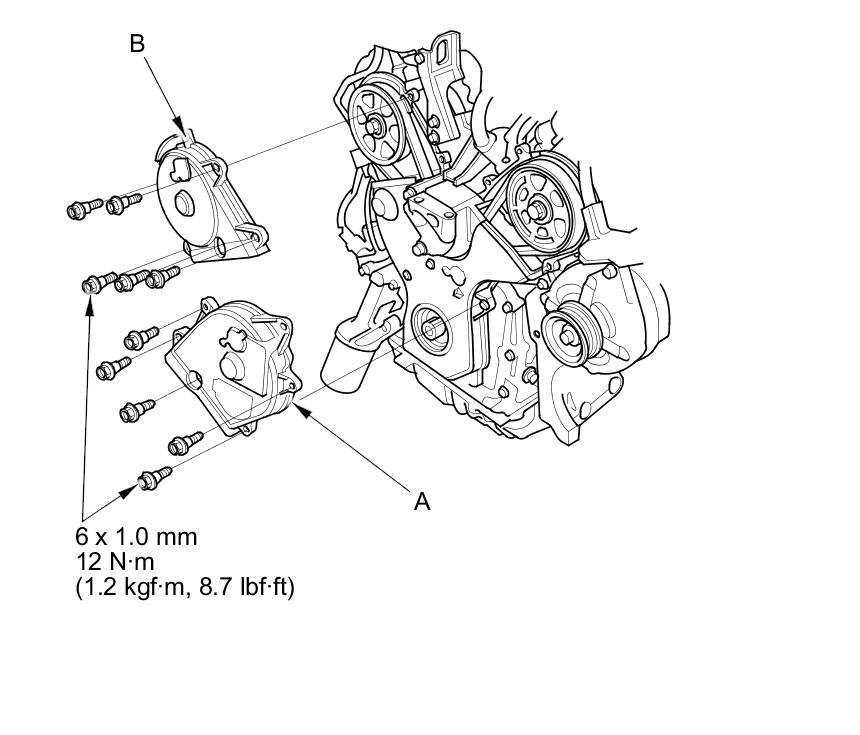 B

A

6 x 1.0 mm
12 N·m
(1.2 kgf·m, 8.7 lbf·ft)