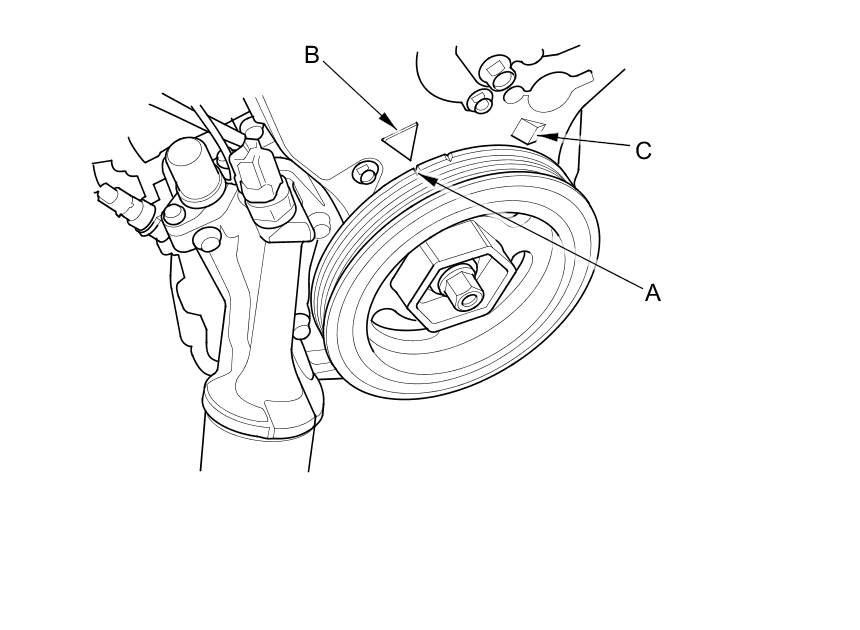 B
C
A