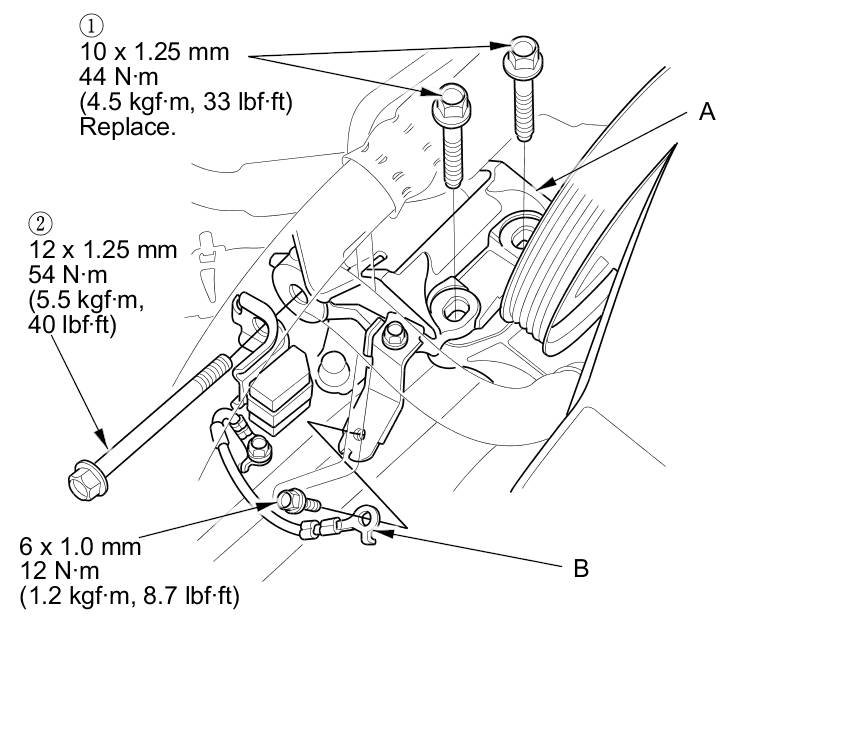 ①
10 x 1.25 mm
44 N·m
(4.5 kgf·m, 33 lbf·ft)
Replace.

A

②
12 x 1.25 mm
54 N·m
(5.5 kgf·m,
40 lbf·ft)

6 x 1.0 mm
12 N·m
(1.2 kgf·m, 8.7 lbf·ft)

B