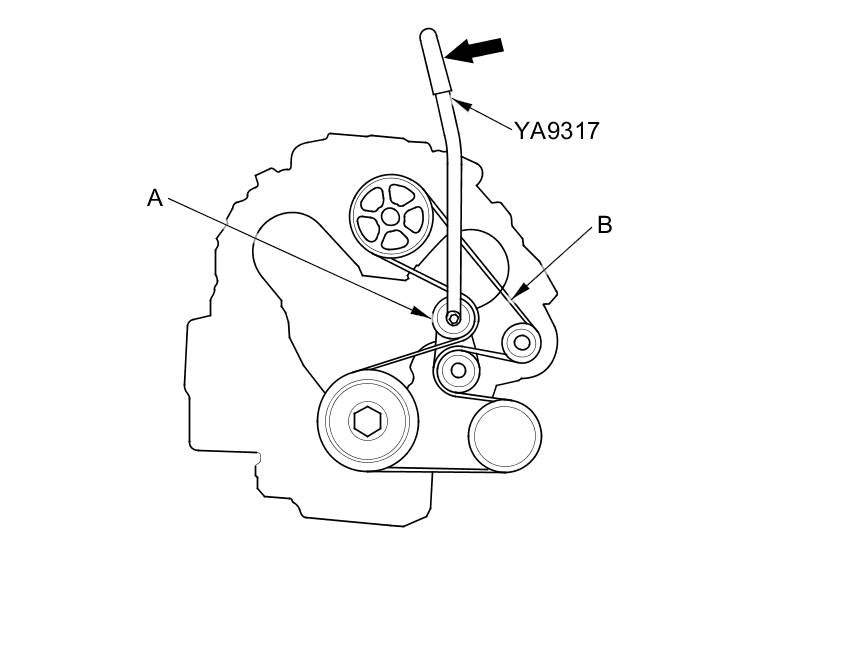 YA9317
A
B