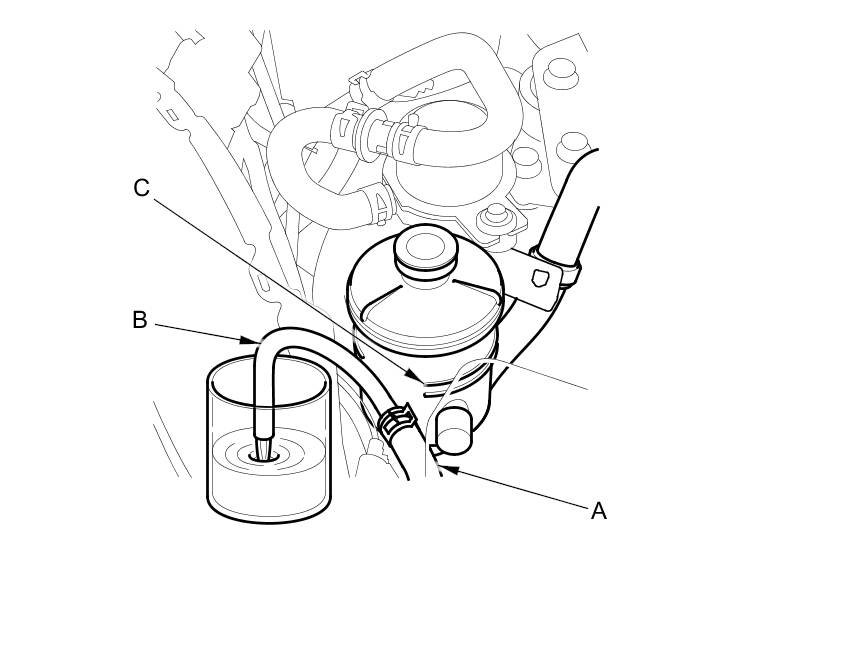 C

B

A