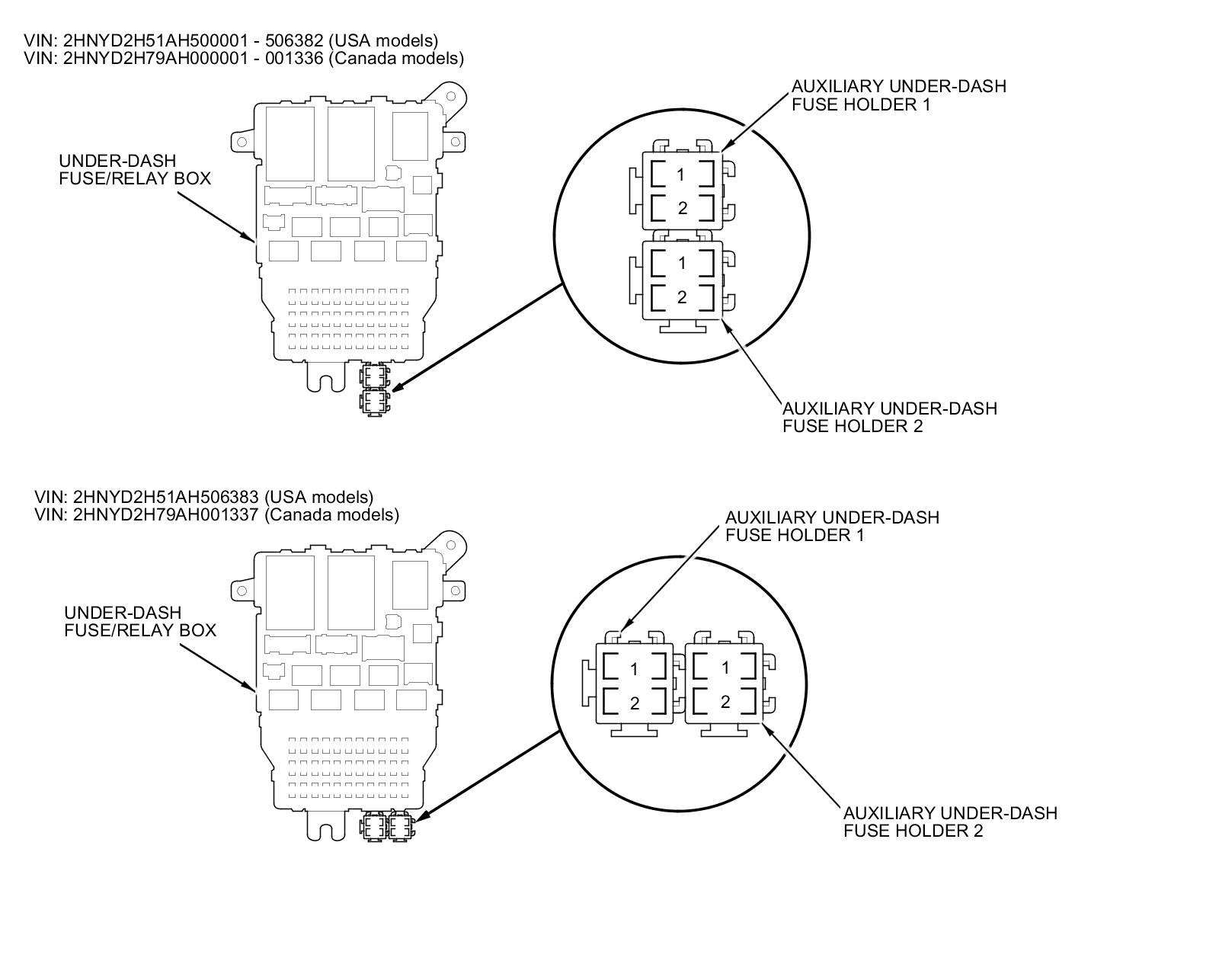 VIN: 2HNYD2H51AH500001 - 506382 (USA models)
VIN: 2HNYD2H79AH000001 - 001336 (Canada models)

UNDER-DASH FUSE/RELAY BOX

AUXILIARY UNDER-DASH FUSE HOLDER 1

1
2
1
2

AUXILIARY UNDER-DASH FUSE HOLDER 2

VIN: 2HNYD2H51AH506383 (USA models)
VIN: 2HNYD2H79AH001337 (Canada models)

UNDER-DASH FUSE/RELAY BOX

AUXILIARY UNDER-DASH FUSE HOLDER 1

1
2
1
2

AUXILIARY UNDER-DASH FUSE HOLDER 2