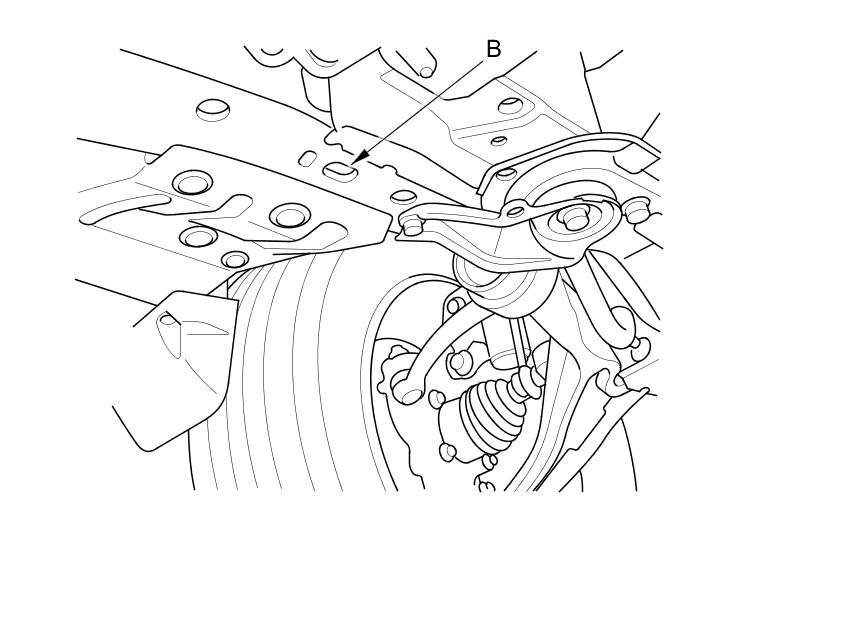 B