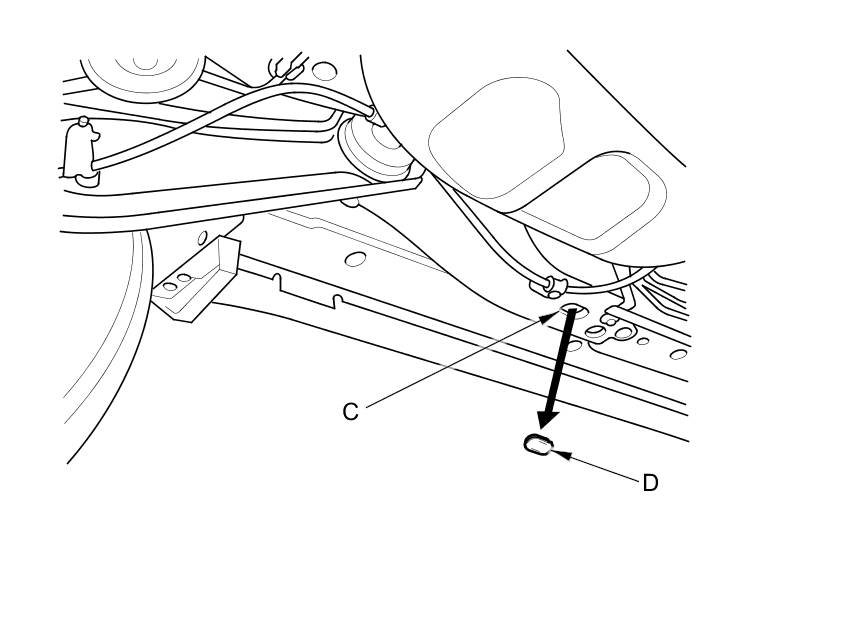 C

D