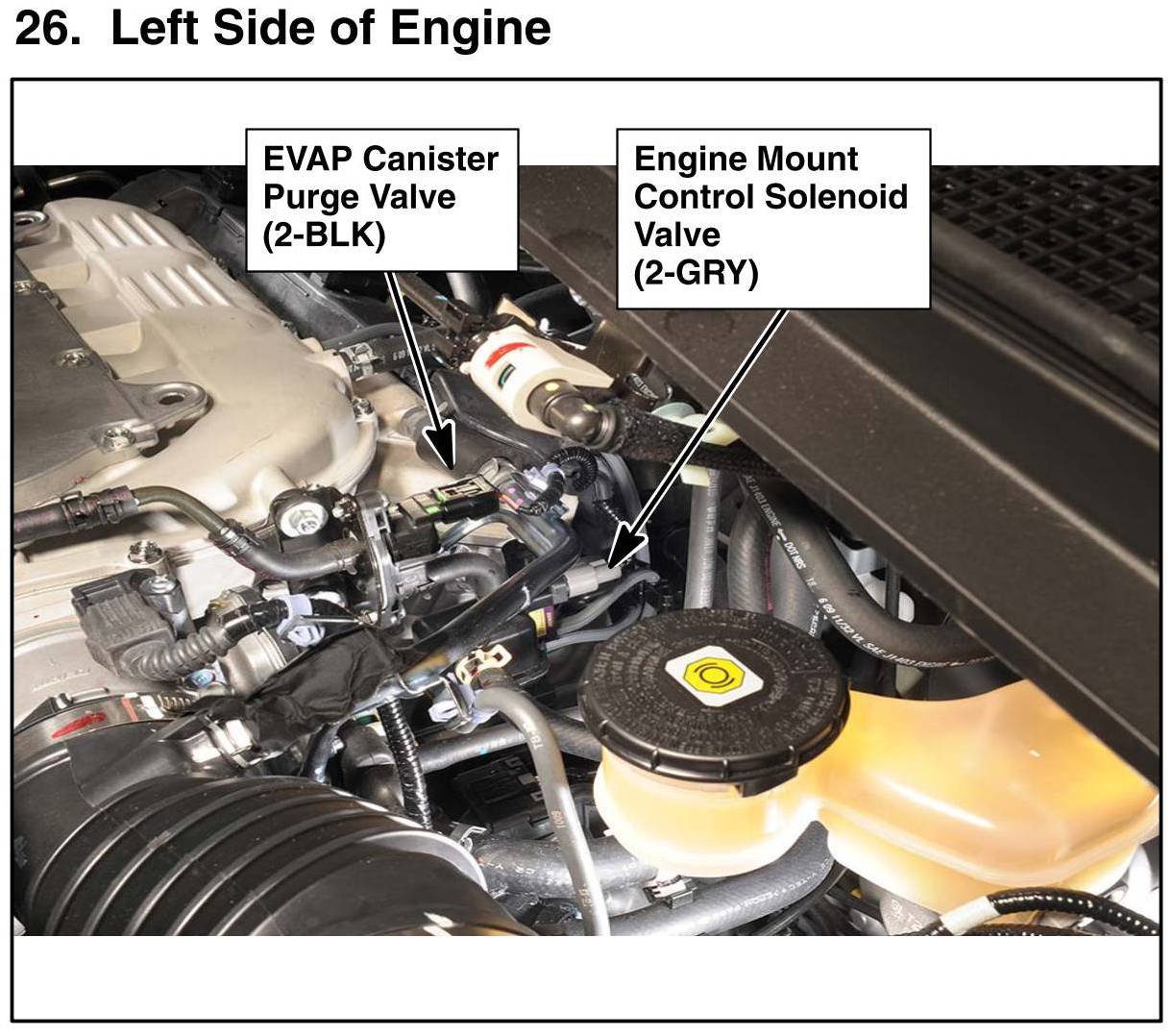 26. Left Side of Engine

EVAP Canister Purge Valve (2-BLK)

Engine Mount Control Solenoid Valve (2-GRY)