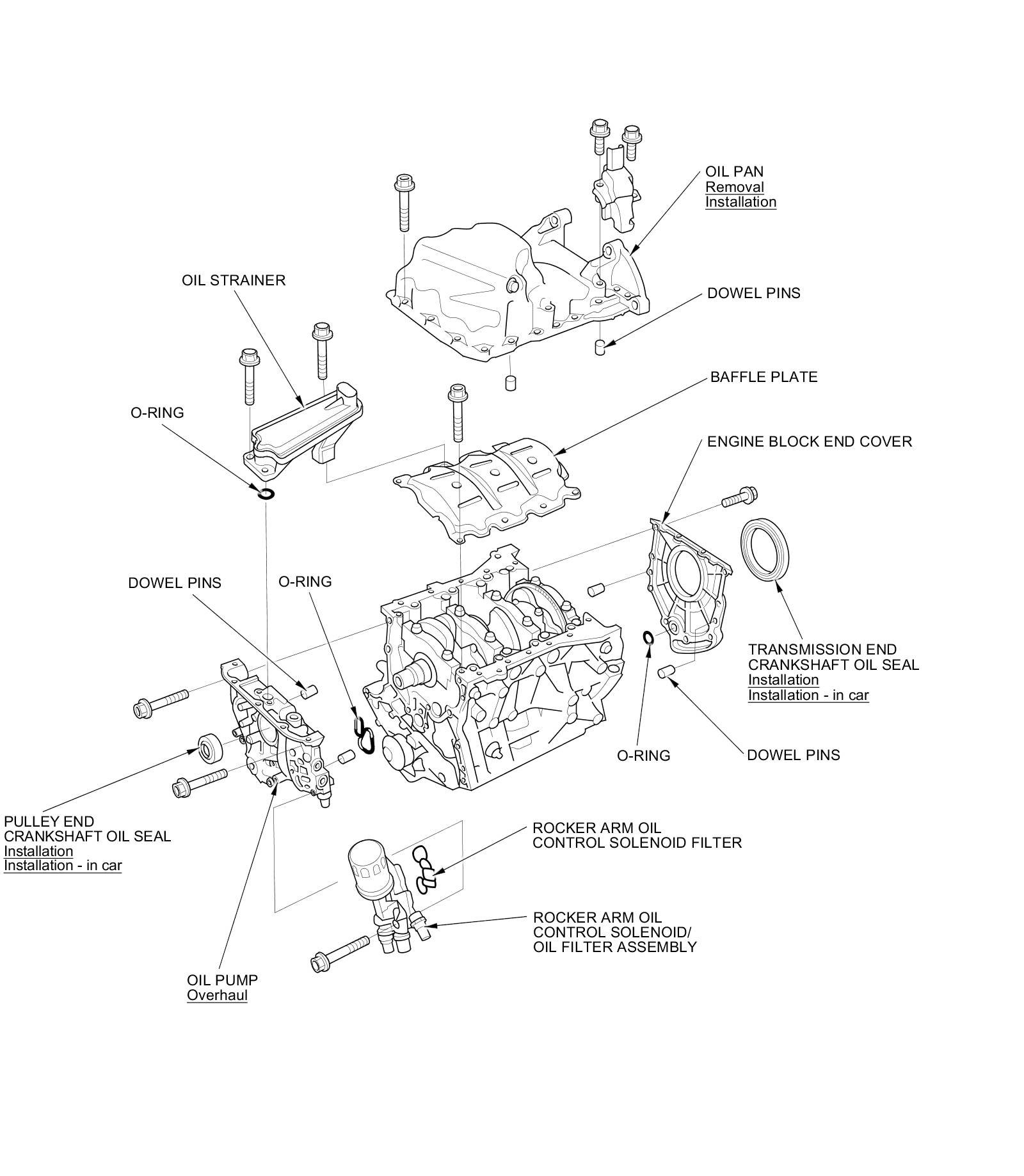 OIL PAN
Removal
Installation

OIL STRAINER

DOWEL PINS

BAFFLE PLATE

O-RING

ENGINE BLOCK END COVER

DOWEL PINS

O-RING

TRANSMISSION END
CRANKSHAFT OIL SEAL
Installation
Installation - in car

O-RING

DOWEL PINS

PULLEY END
CRANKSHAFT OIL SEAL
Installation
Installation - in car

ROCKER ARM OIL
CONTROL SOLENOID FILTER

ROCKER ARM OIL
CONTROL SOLENOID/
OIL FILTER ASSEMBLY

OIL PUMP
Overhaul