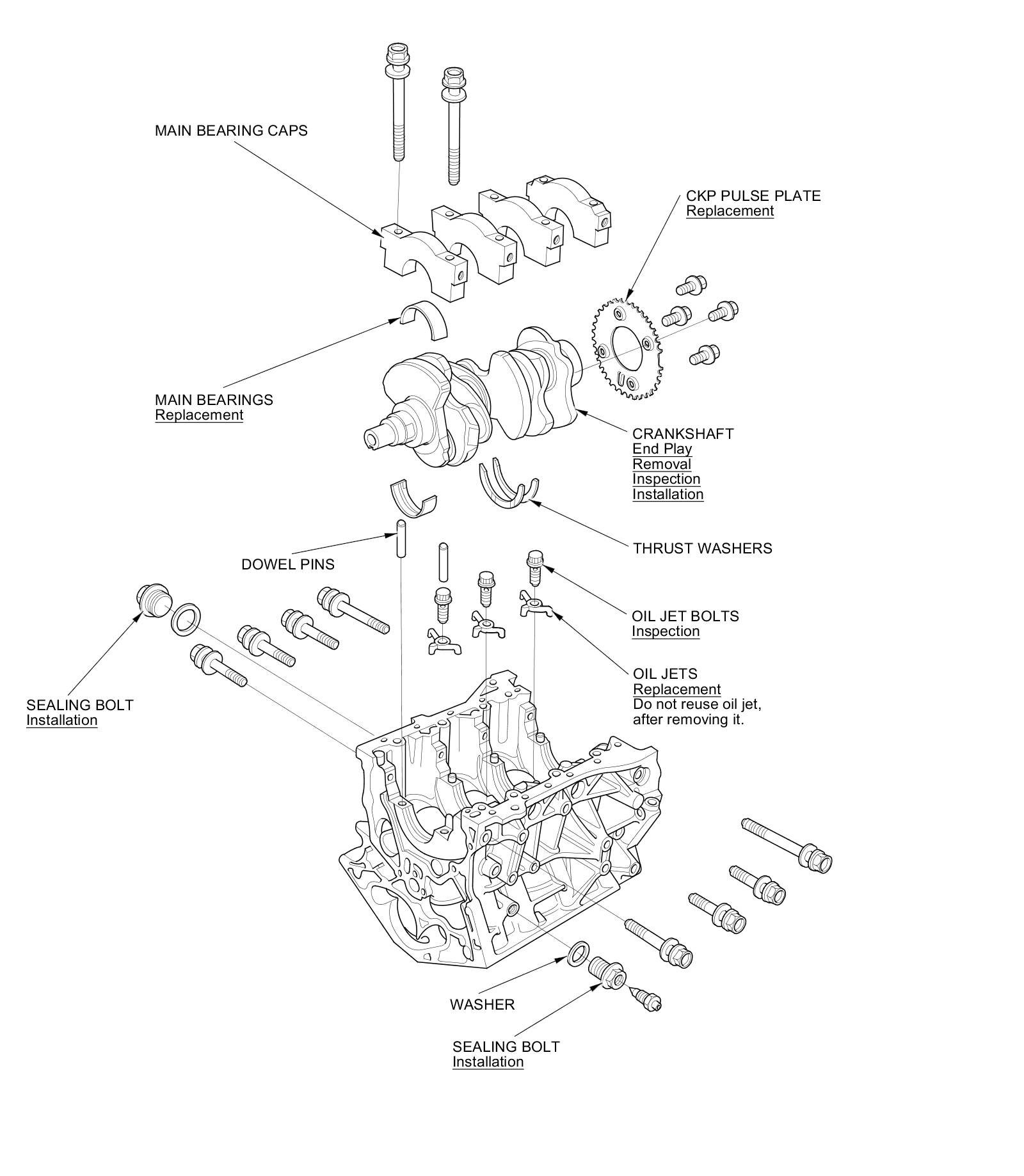 MAIN BEARING CAPS

CKP PULSE PLATE
Replacement

MAIN BEARINGS
Replacement

CRANKSHAFT
End Play
Removal
Inspection
Installation

THRUST WASHERS

DOWEL PINS

OIL JET BOLTS
Inspection

OIL JETS
Replacement
Do not reuse oil jet, after removing it.

SEALING BOLT
Installation

WASHER

SEALING BOLT
Installation