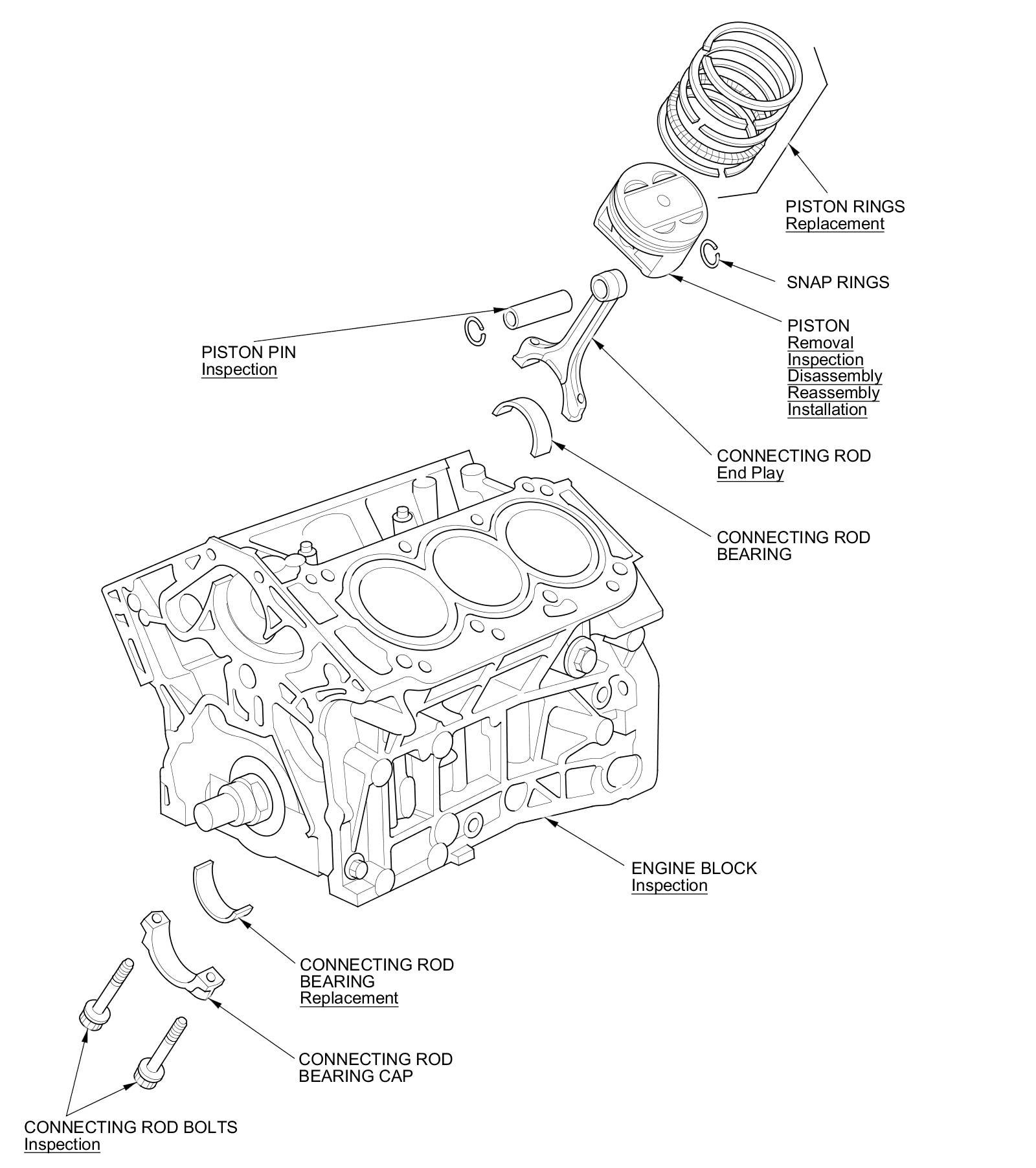 PISTON RINGS
Replacement

SNAP RINGS

PISTON
Removal
Inspection
Disassembly
Reassembly
Installation

PISTON PIN
Inspection

CONNECTING ROD
End Play

CONNECTING ROD
BEARING

ENGINE BLOCK
Inspection

CONNECTING ROD
BEARING
Replacement

CONNECTING ROD
BEARING CAP

CONNECTING ROD BOLTS
Inspection