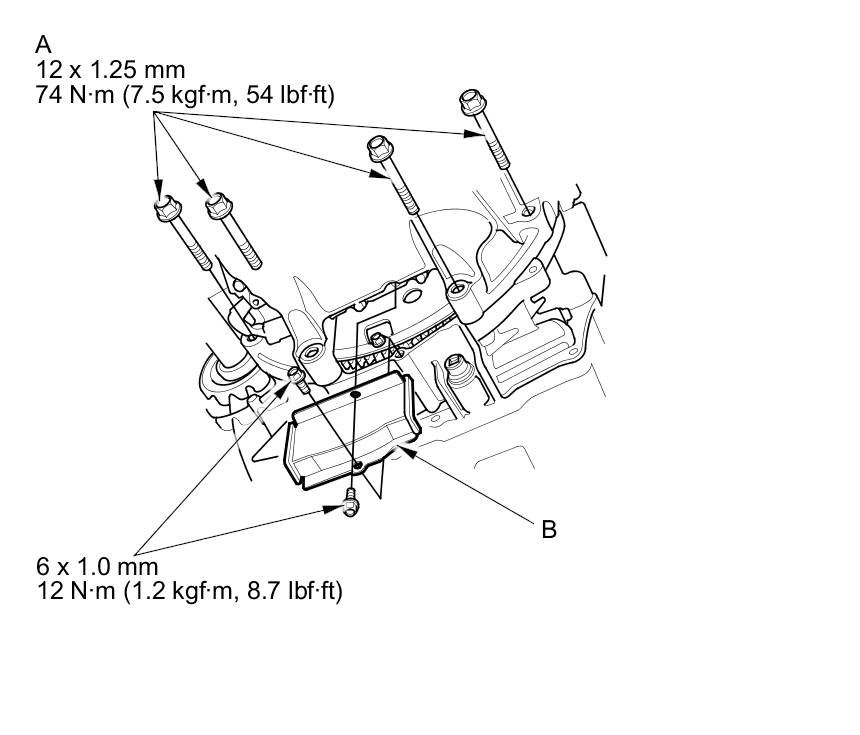 A
12 x 1.25 mm
74 N·m (7.5 kgf·m, 54 lbf·ft)

B

6 x 1.0 mm
12 N·m (1.2 kgf·m, 8.7 lbf·ft)