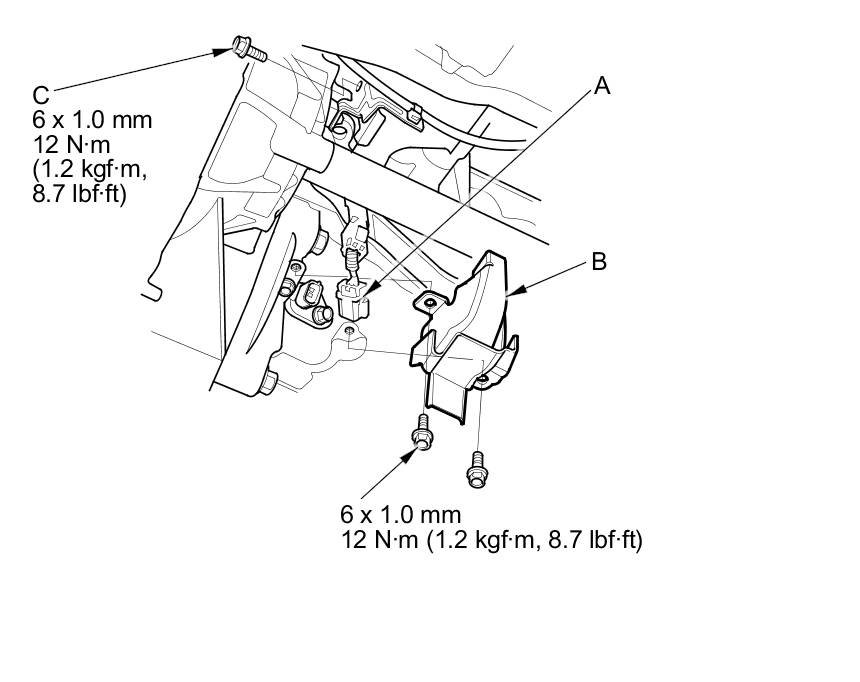 C
6 x 1.0 mm
12 N·m
(1.2 kgf·m,
8.7 lbf·ft)

A

B

6 x 1.0 mm
12 N·m (1.2 kgf·m, 8.7 lbf·ft)