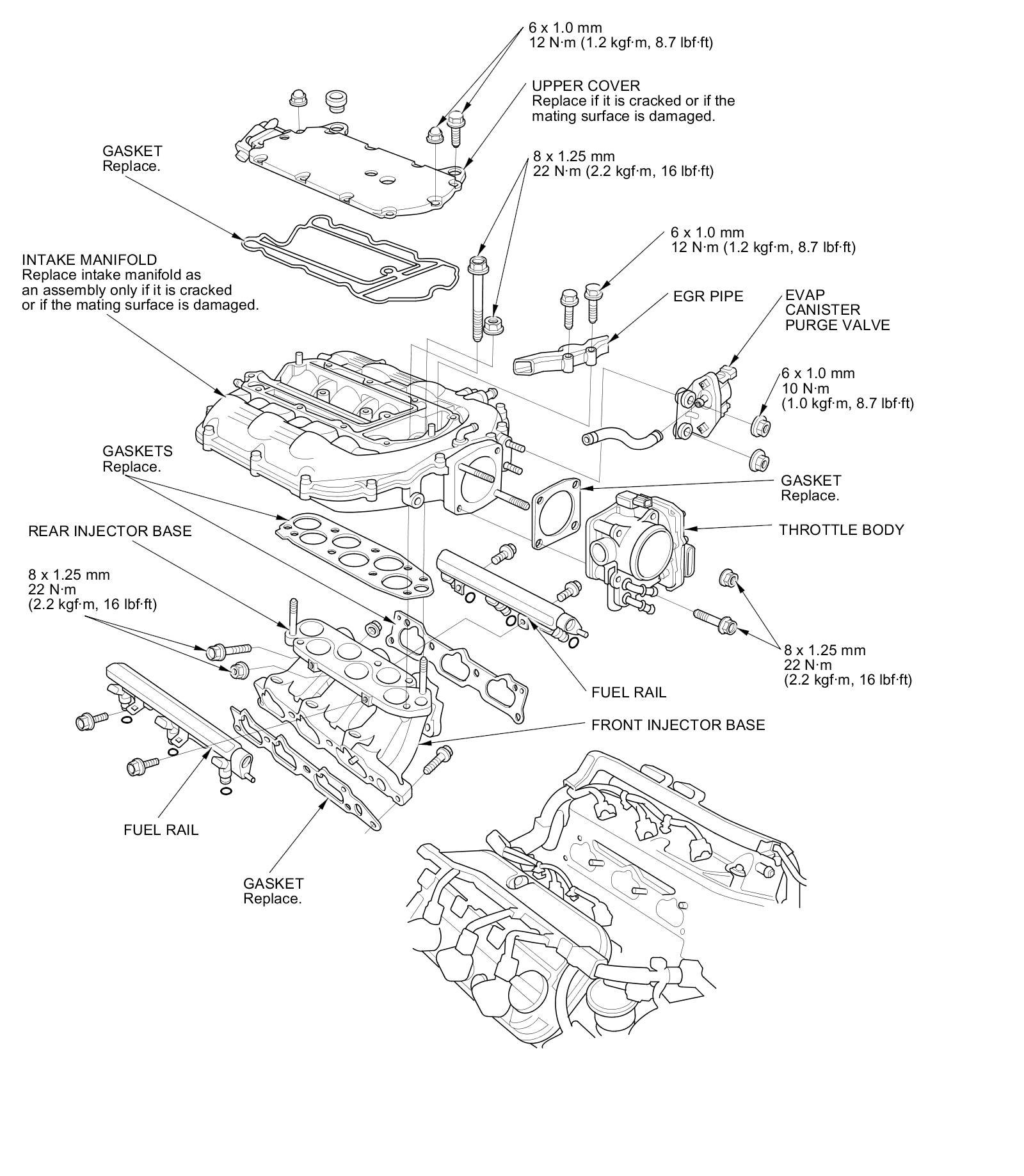 6 x 1.0 mm
12 N·m (1.2 kgf·m, 8.7 lbf·ft)

UPPER COVER
Replace if it is cracked or if the mating surface is damaged.

GASKET
Replace.

8 x 1.25 mm
22 N·m (2.2 kgf·m, 16 lbf·ft)

6 x 1.0 mm
12 N·m (1.2 kgf·m, 8.7 lbf·ft)

INTAKE MANIFOLD
Replace intake manifold as an assembly only if it is cracked or if the mating surface is damaged.

EGR PIPE

EVAP CANISTER PURGE VALVE

6 x 1.0 mm
10 N·m
(1.0 kgf·m, 8.7 lbf·ft)

GASKETS
Replace.

GASKET
Replace.

REAR INJECTOR BASE

THROTTLE BODY

8 x 1.25 mm
22 N·m
(2.2 kgf·m, 16 lbf·ft)

8 x 1.25 mm
22 N·m
(2.2 kgf·m, 16 lbf·ft)

FUEL RAIL

FRONT INJECTOR BASE

FUEL RAIL

GASKET
Replace.