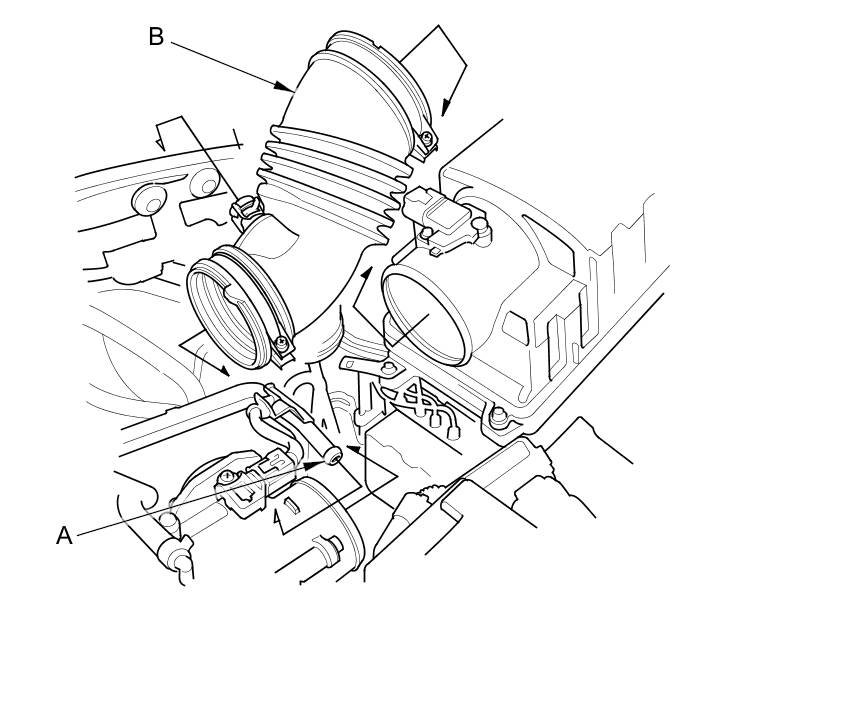 B

A