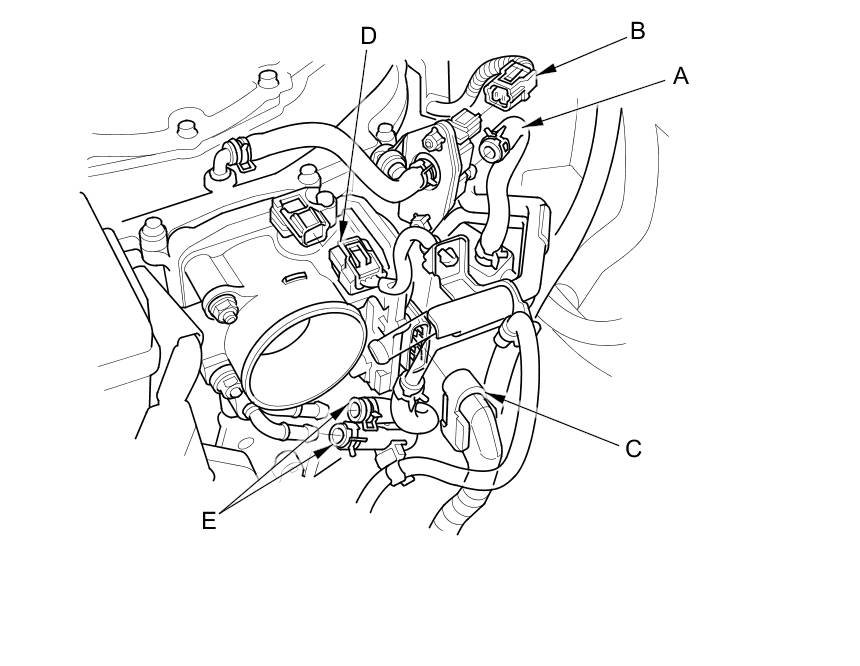 D
B
A
C
E