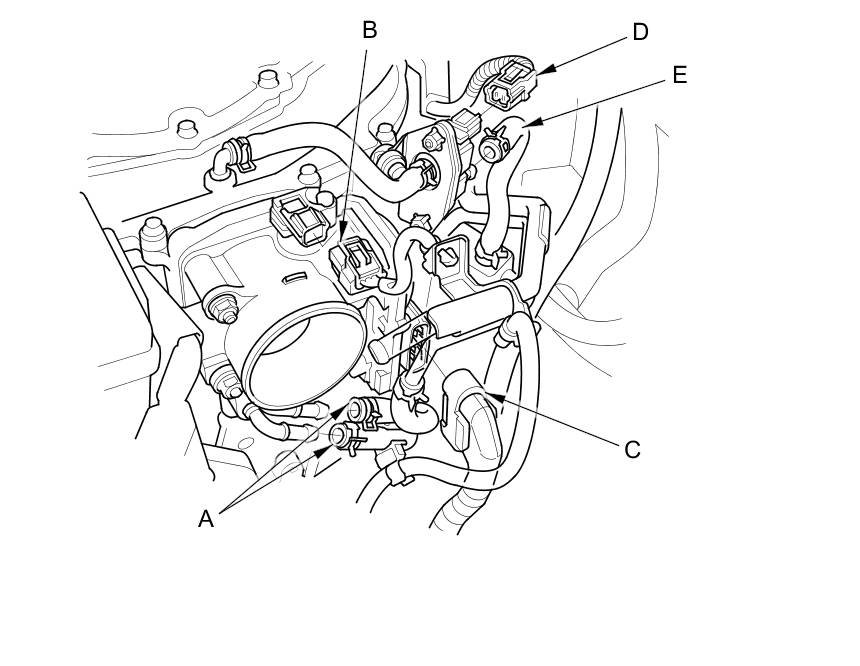 B
D
E
C
A