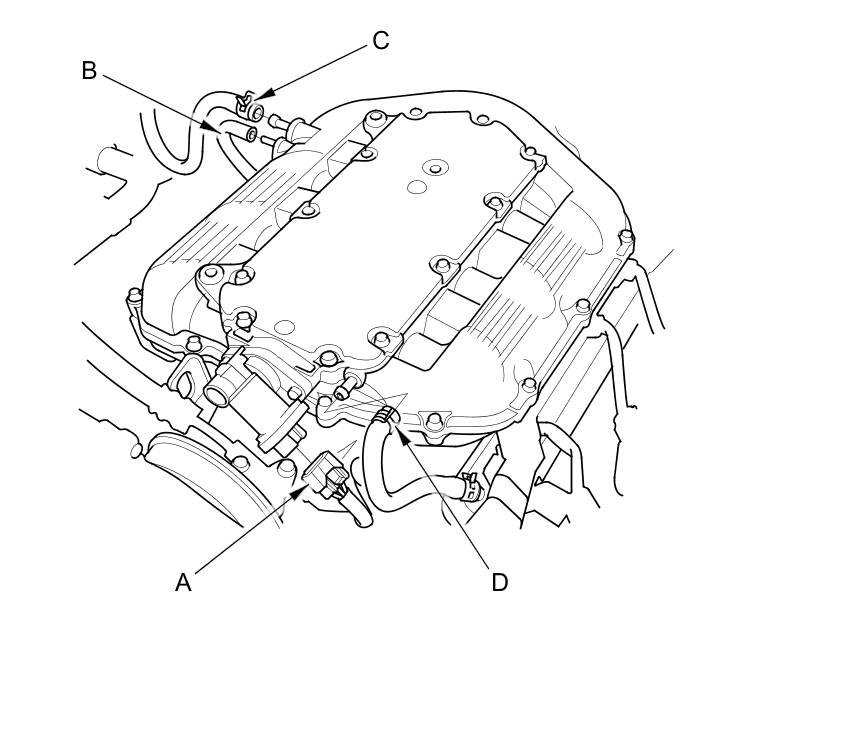 C
B
A
D