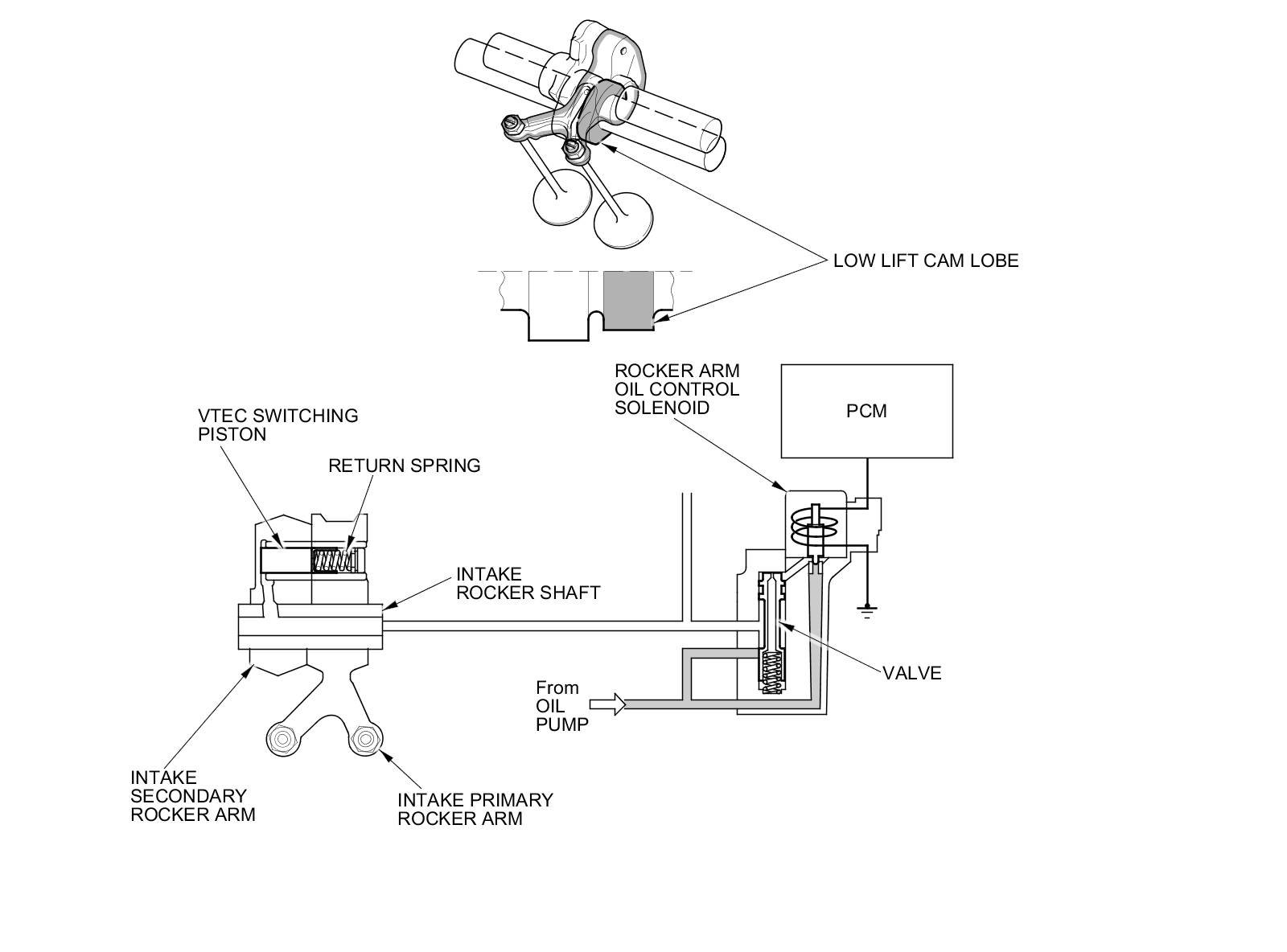 LOW LIFT CAM LOBE

ROCKER ARM
OIL CONTROL
SOLENOID

PCM

VTEC SWITCHING
PISTON

RETURN SPRING

INTAKE
ROCKER SHAFT

VALVE

From
OIL
PUMP

INTAKE
SECONDARY
ROCKER ARM

INTAKE PRIMARY
ROCKER ARM