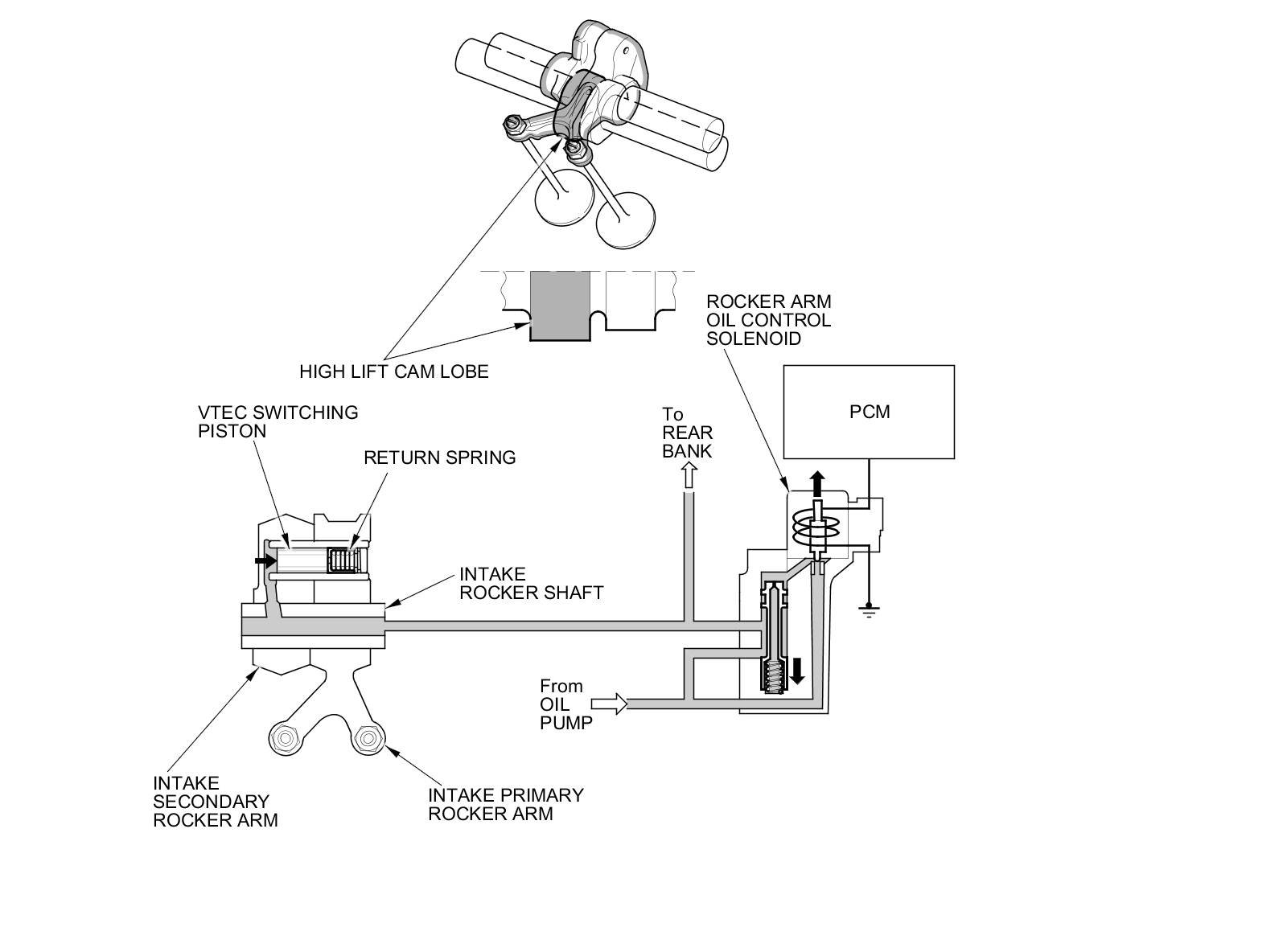 ROCKER ARM
OIL CONTROL
SOLENOID

HIGH LIFT CAM LOBE

VTEC SWITCHING
PISTON

RETURN SPRING

To
REAR
BANK

PCM

INTAKE
ROCKER SHAFT

From
OIL
PUMP

INTAKE
SECONDARY
ROCKER ARM

INTAKE PRIMARY
ROCKER ARM