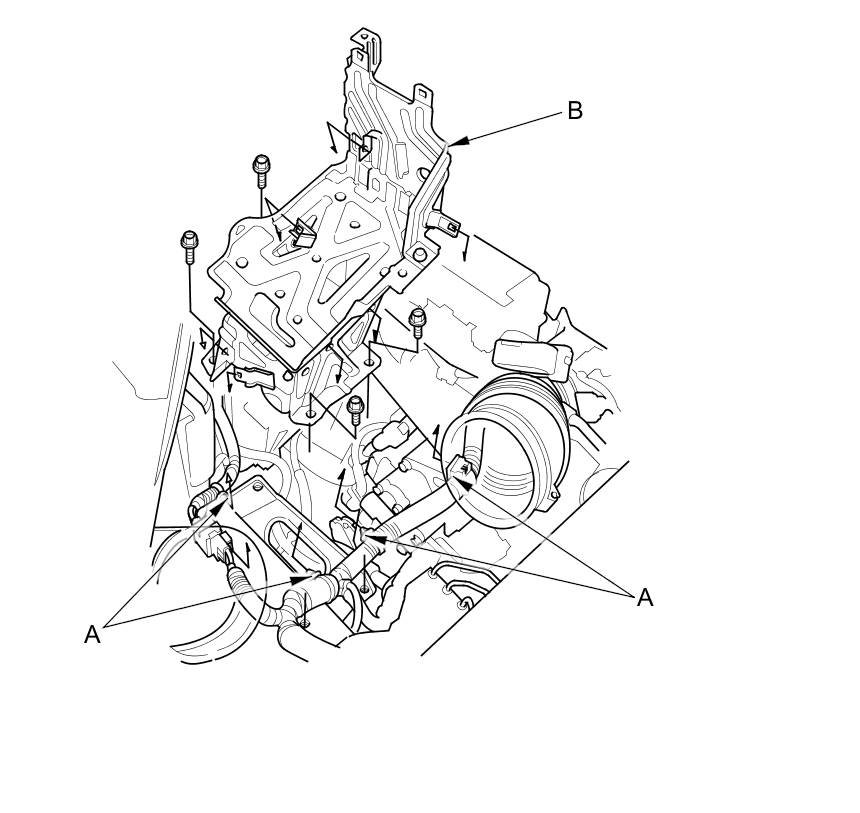 B

A

A