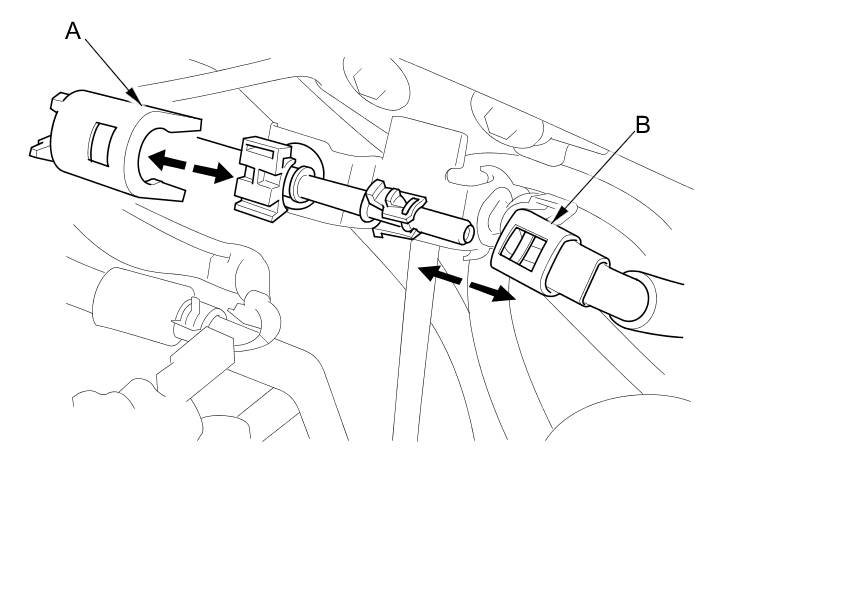 A

B