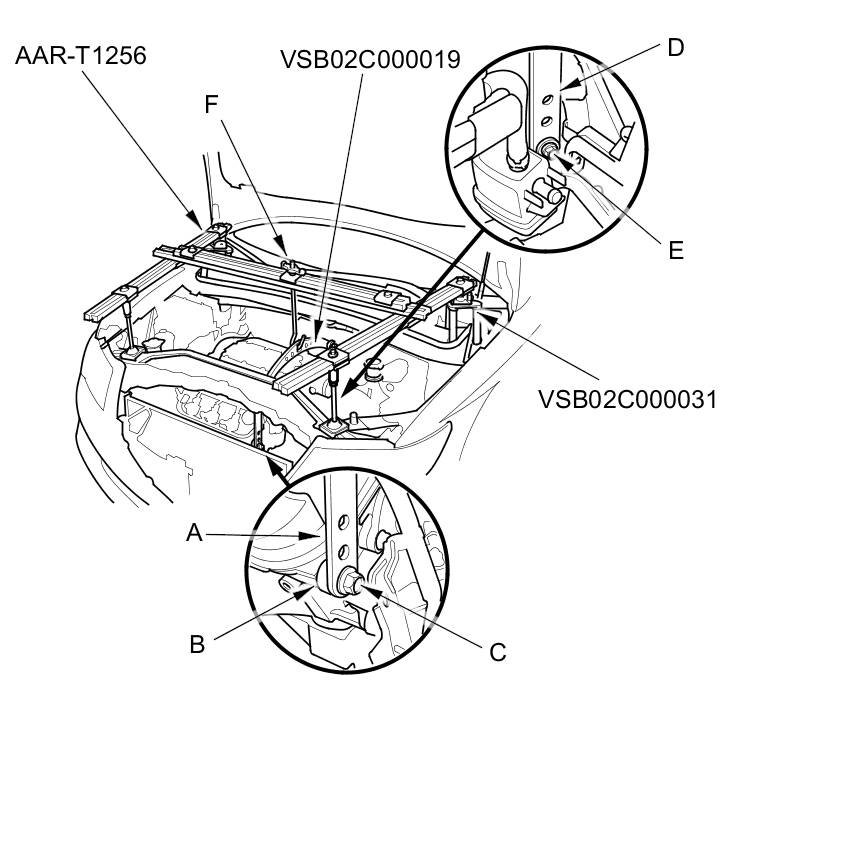 AAR-T1256
VSB02C000019
D
F
E
VSB02C000031
A
B
C