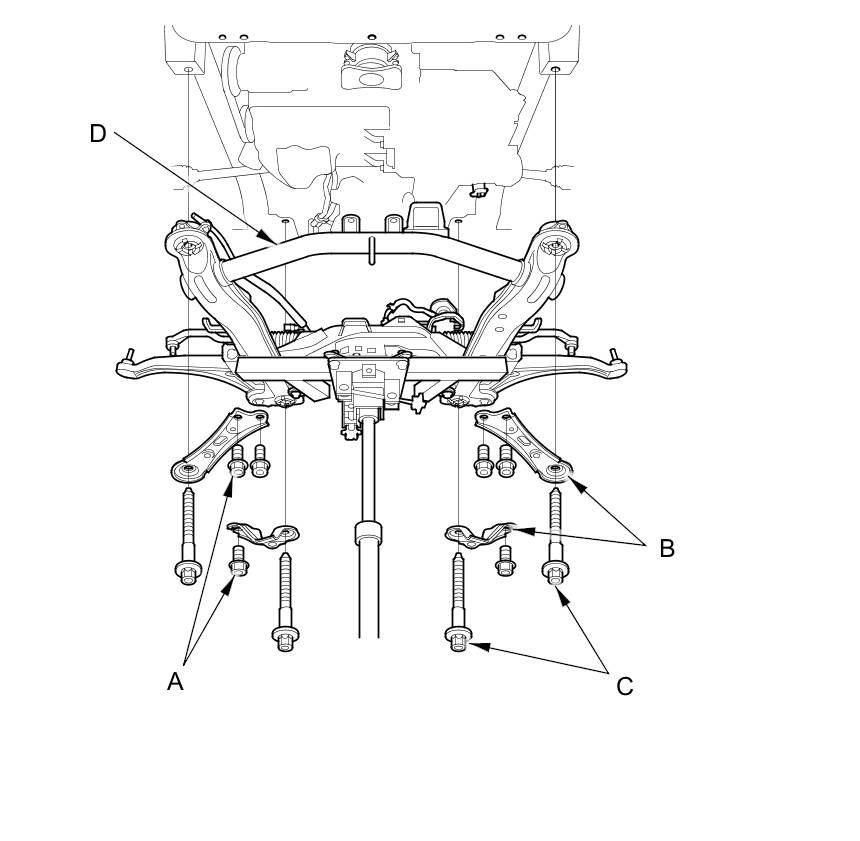 D
B
A
C