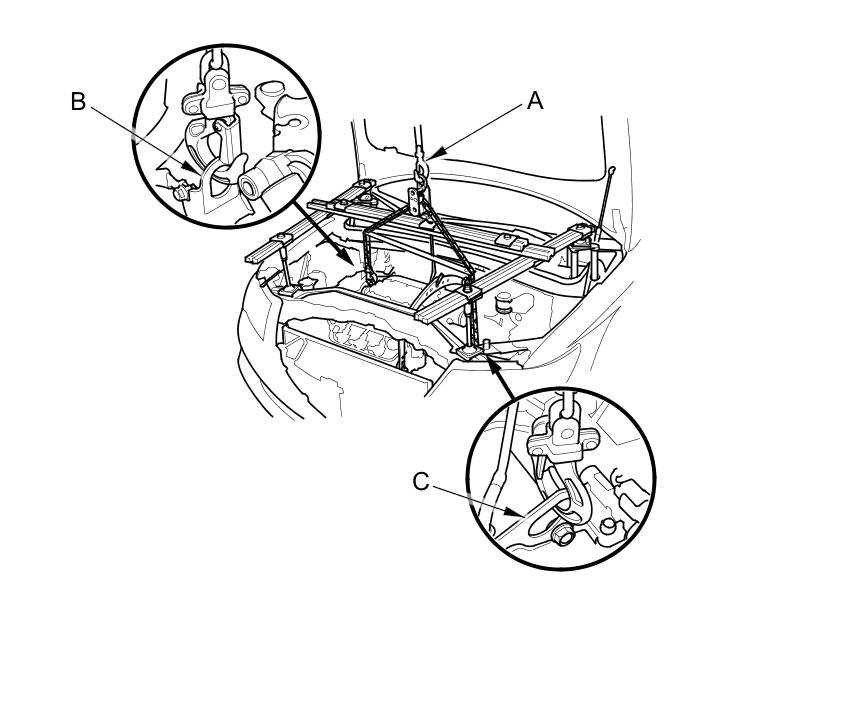 B
A
C