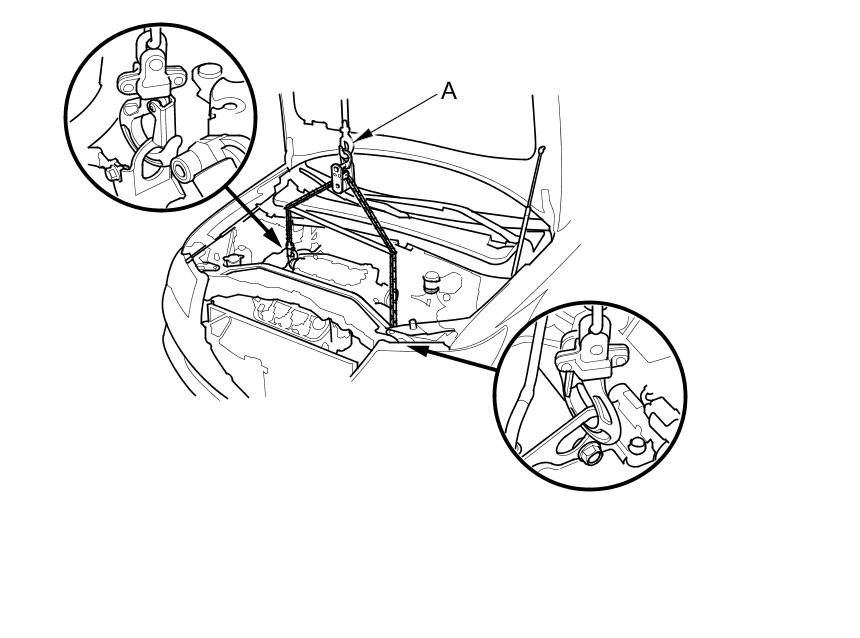 A