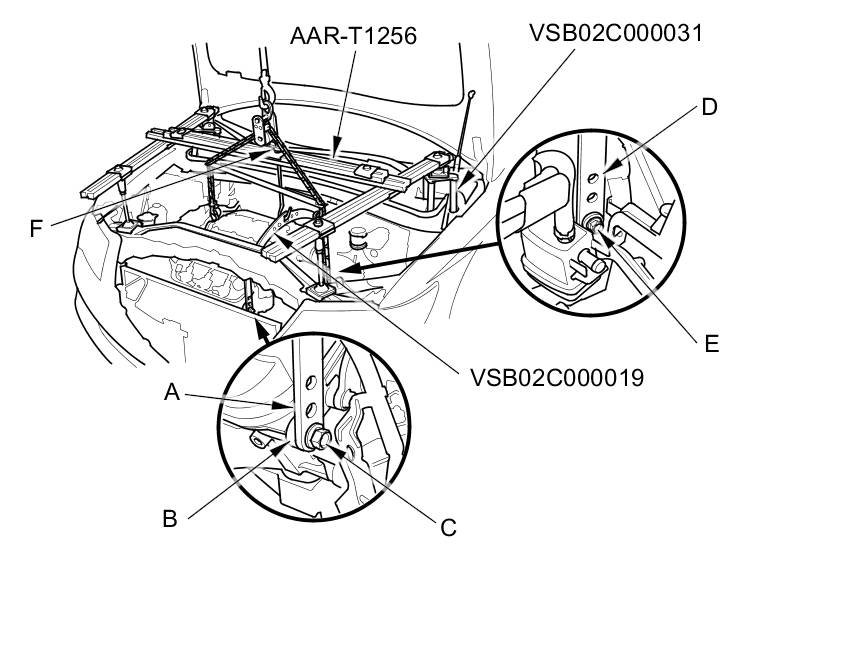 AAR-T1256

VSB02C000031

D

F

E

VSB02C000019

A

B

C