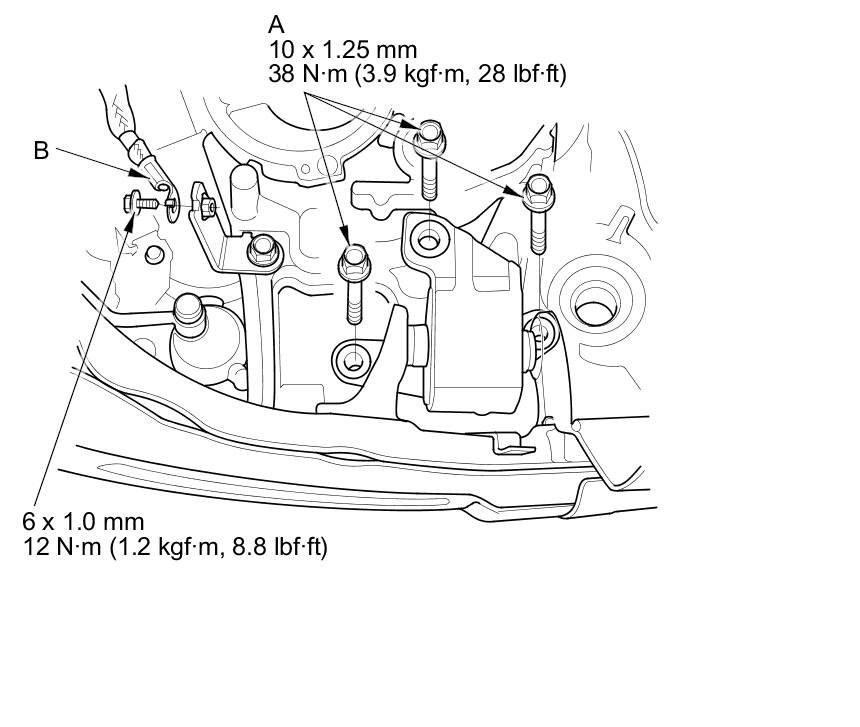 A
10 x 1.25 mm
38 N·m (3.9 kgf·m, 28 lbf·ft)

B

6 x 1.0 mm
12 N·m (1.2 kgf·m, 8.8 lbf·ft)