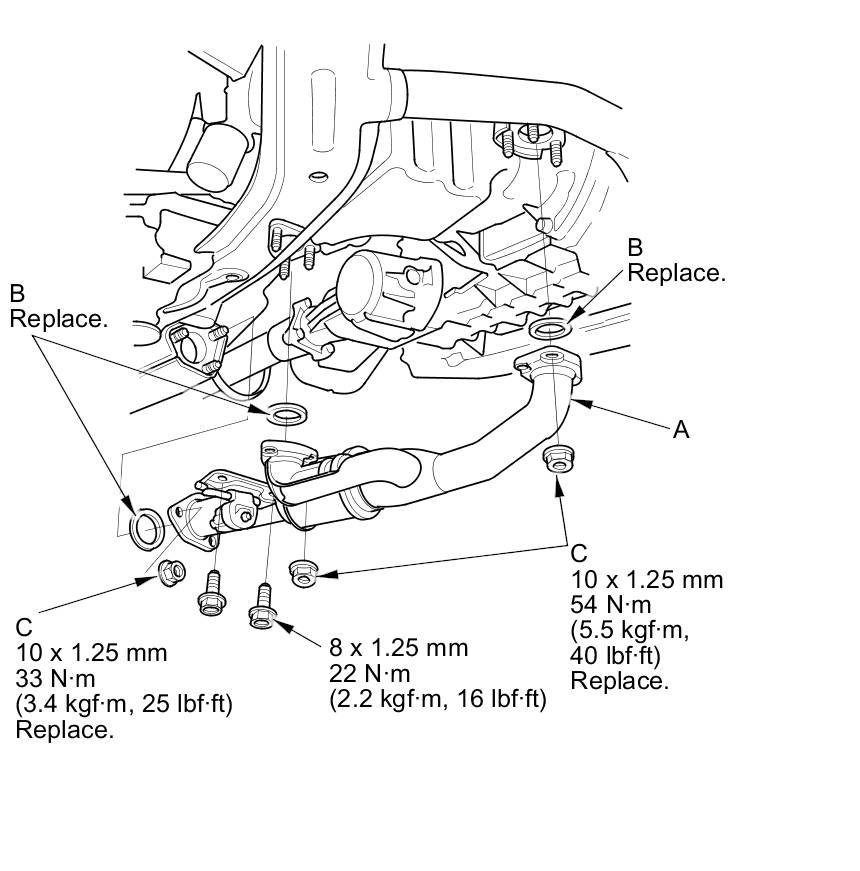 B
Replace.

B
Replace.

A

C
10 x 1.25 mm
54 N·m
(5.5 kgf·m,
40 lbf·ft)
Replace.

C
10 x 1.25 mm
33 N·m
(3.4 kgf·m, 25 lbf·ft)
Replace.

8 x 1.25 mm
22 N·m
(2.2 kgf·m, 16 lbf·ft)