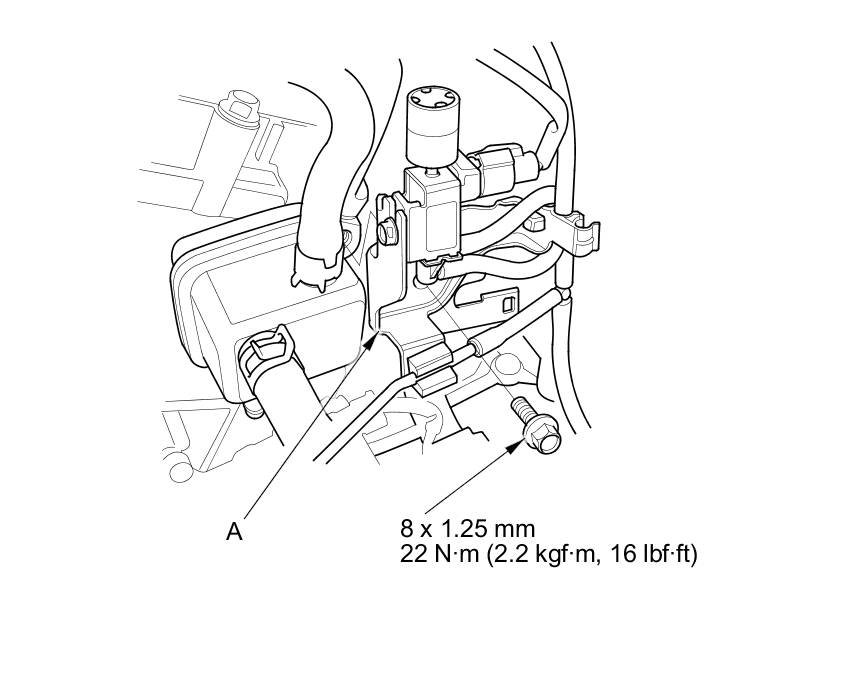 A

8 x 1.25 mm
22 N·m (2.2 kgf·m, 16 lbf·ft)