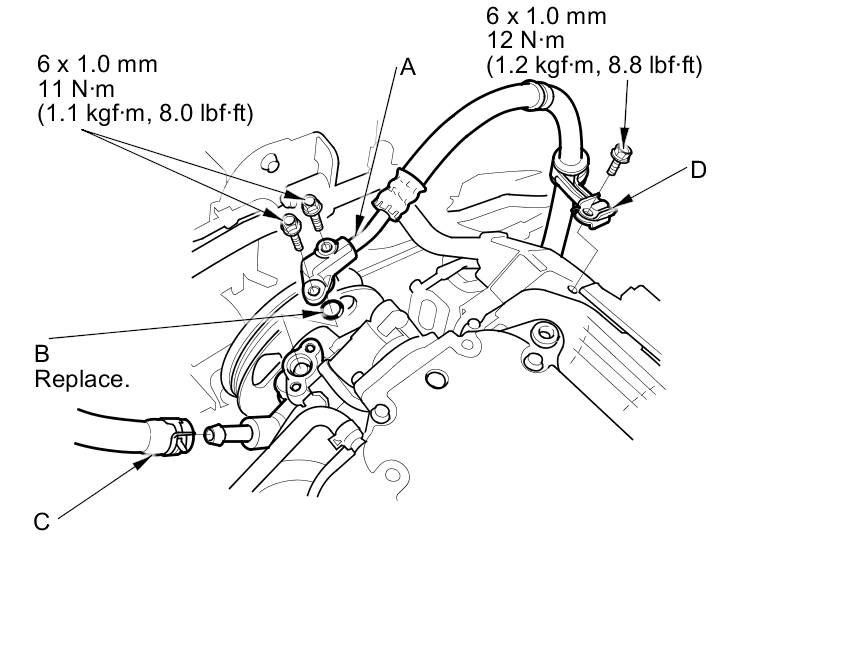 6 x 1.0 mm
11 N·m
(1.1 kgf·m, 8.0 lbf·ft)

A

6 x 1.0 mm
12 N·m
(1.2 kgf·m, 8.8 lbf·ft)

D

B
Replace.

C