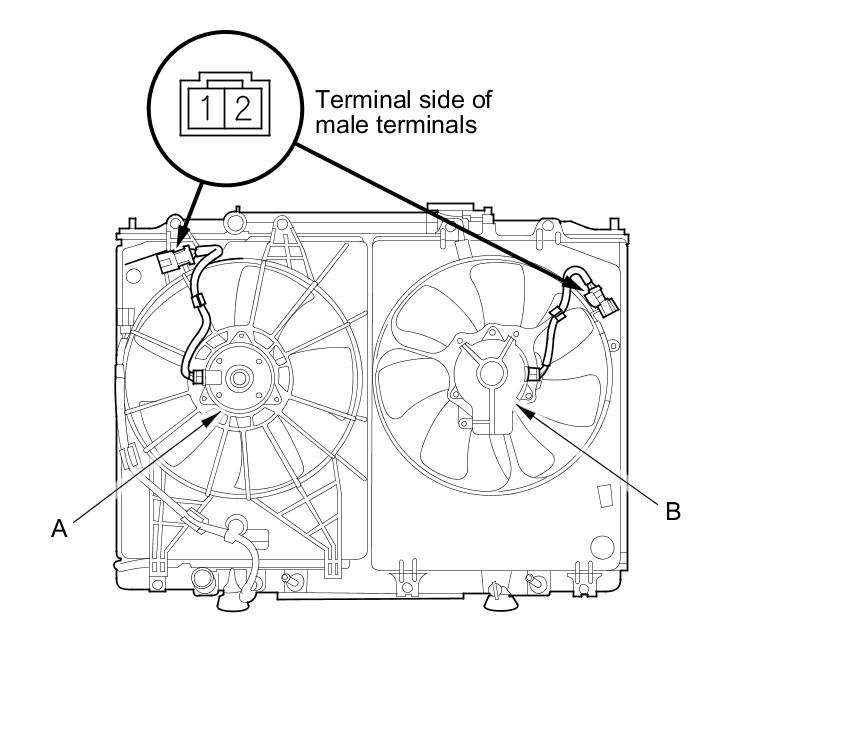 1 2

Terminal side of male terminals

A

B