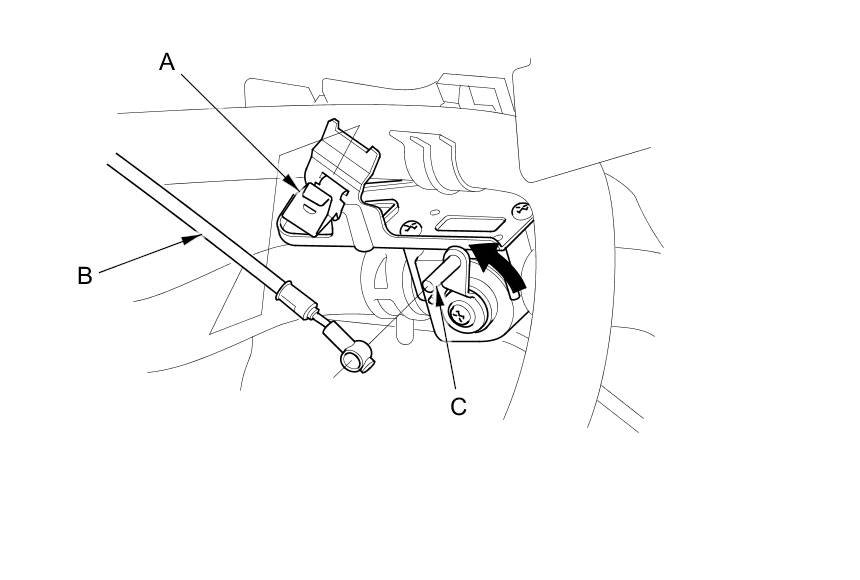 A
B
C