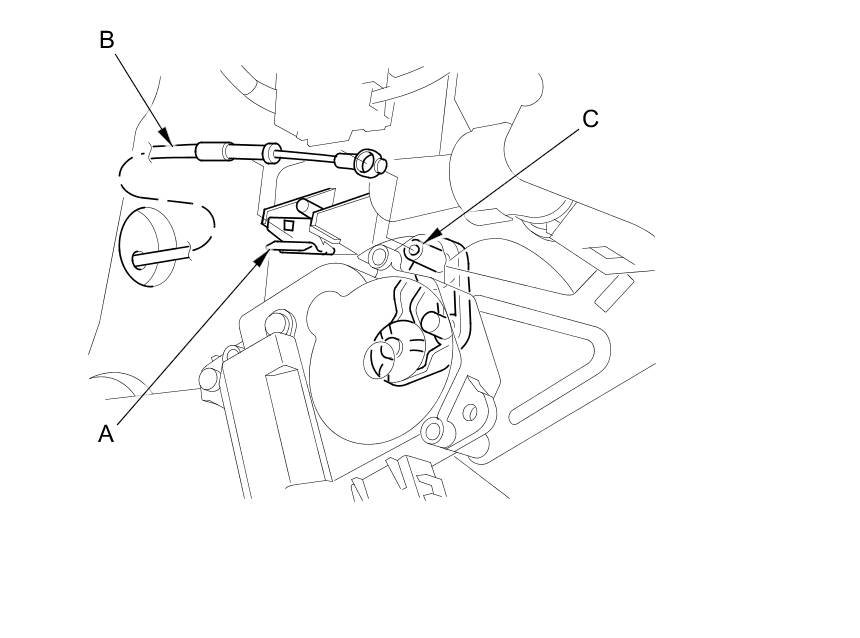 B

C

A