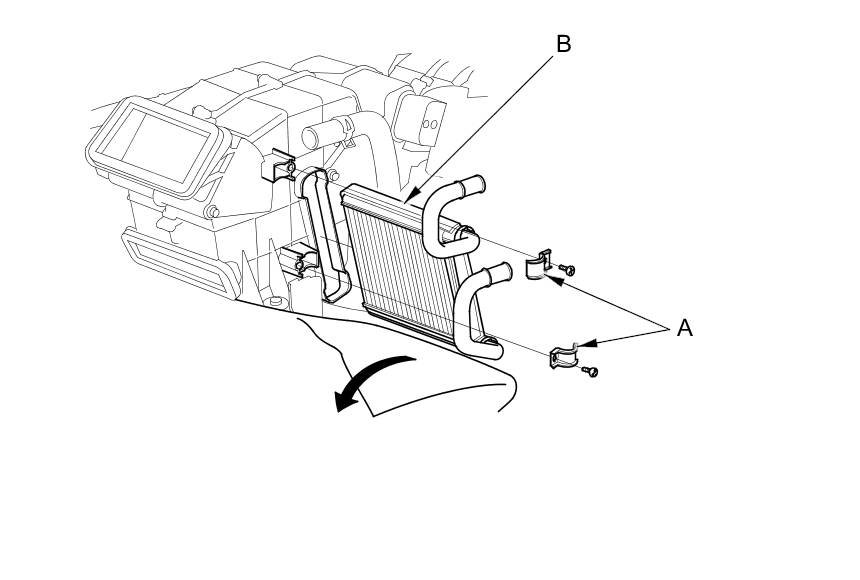 B

A