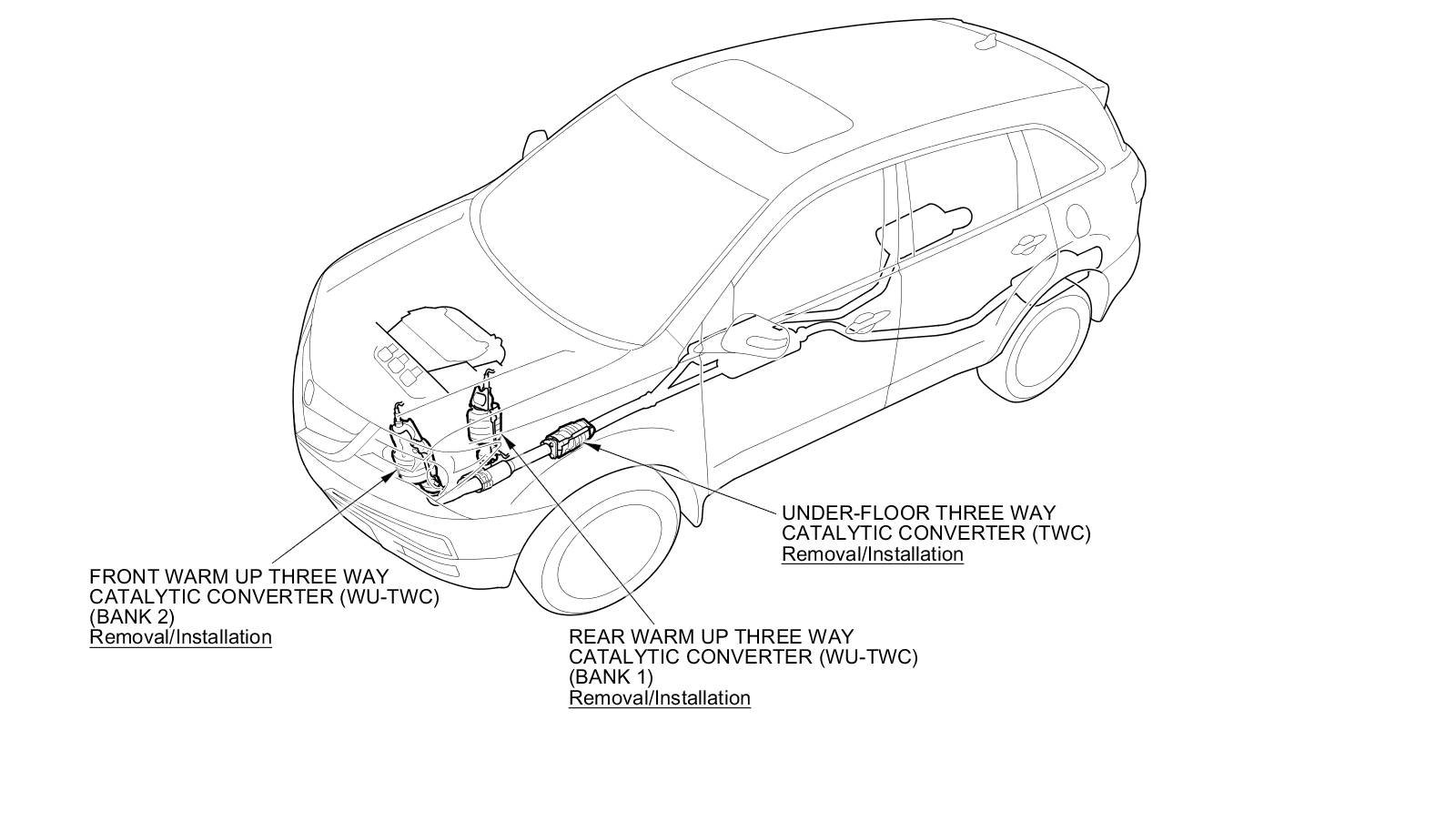 UNDER-FLOOR THREE WAY CATALYTIC CONVERTER (TWC)
Removal/Installation

FRONT WARM UP THREE WAY CATALYTIC CONVERTER (WU-TWC) (BANK 2)
Removal/Installation

REAR WARM UP THREE WAY CATALYTIC CONVERTER (WU-TWC) (BANK 1)
Removal/Installation