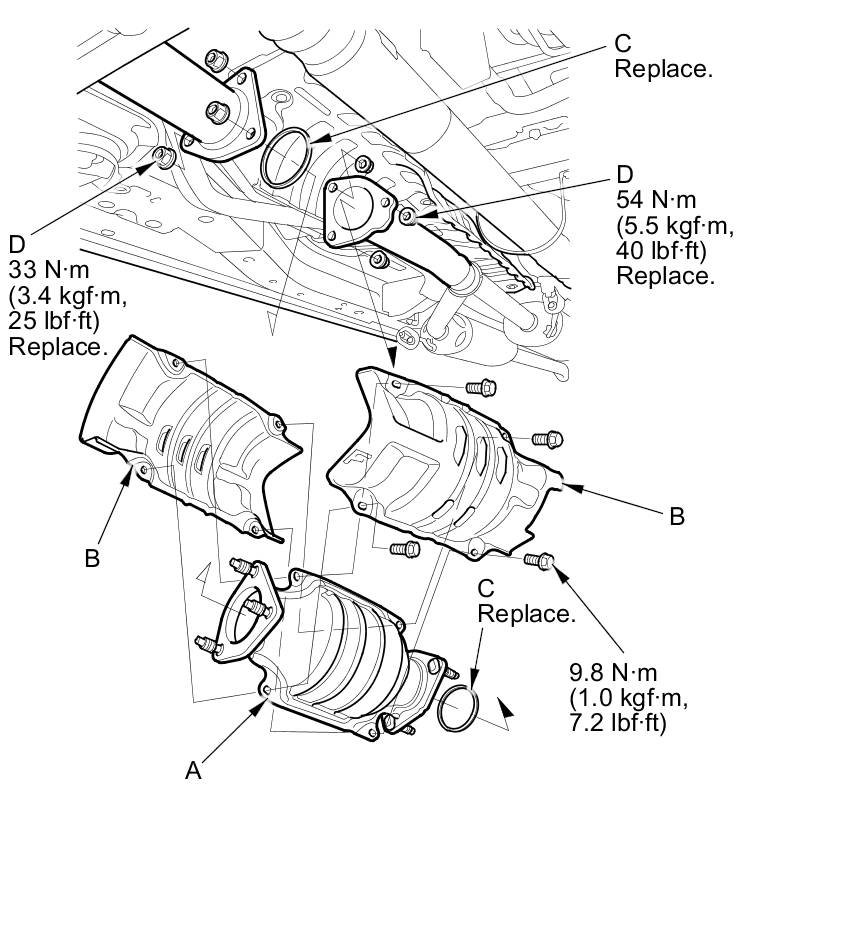 C
Replace.

D
54 N·m
(5.5 kgf·m,
40 lbf·ft)
Replace.

D
33 N·m
(3.4 kgf·m,
25 lbf·ft)
Replace.

B

B

C
Replace.

9.8 N·m
(1.0 kgf·m,
7.2 lbf·ft)

A