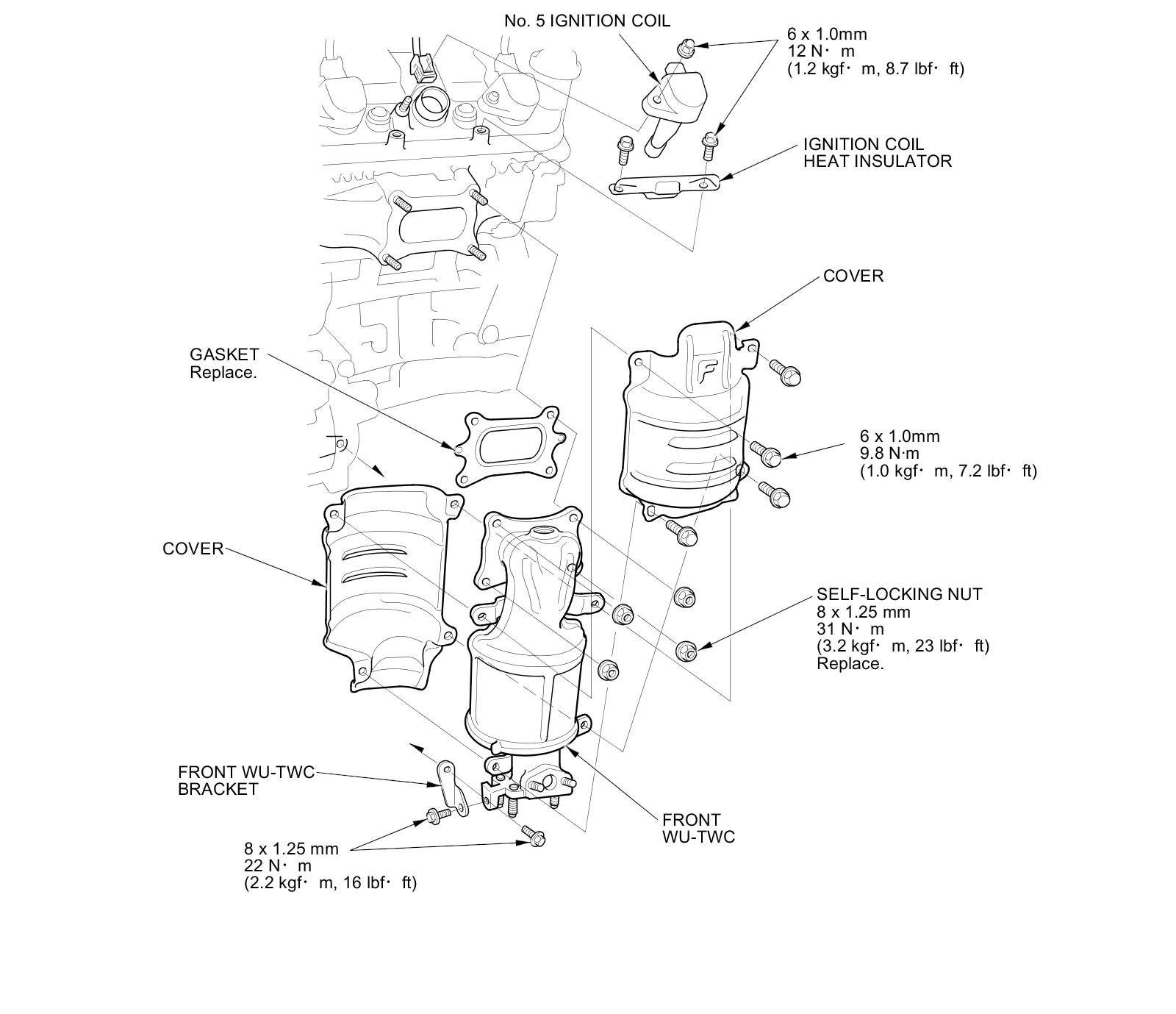 No. 5 IGNITION COIL

6 x 1.0mm
12 N· m
(1.2 kgf· m, 8.7 lbf· ft)

IGNITION COIL
HEAT INSULATOR

COVER

GASKET
Replace.

6 x 1.0mm
9.8 N·m
(1.0 kgf· m, 7.2 lbf· ft)

COVER

SELF-LOCKING NUT
8 x 1.25 mm
31 N· m
(3.2 kgf· m, 23 lbf· ft)
Replace.

FRONT WU-TWC
BRACKET

FRONT
WU-TWC

8 x 1.25 mm
22 N· m
(2.2 kgf· m, 16 lbf· ft)