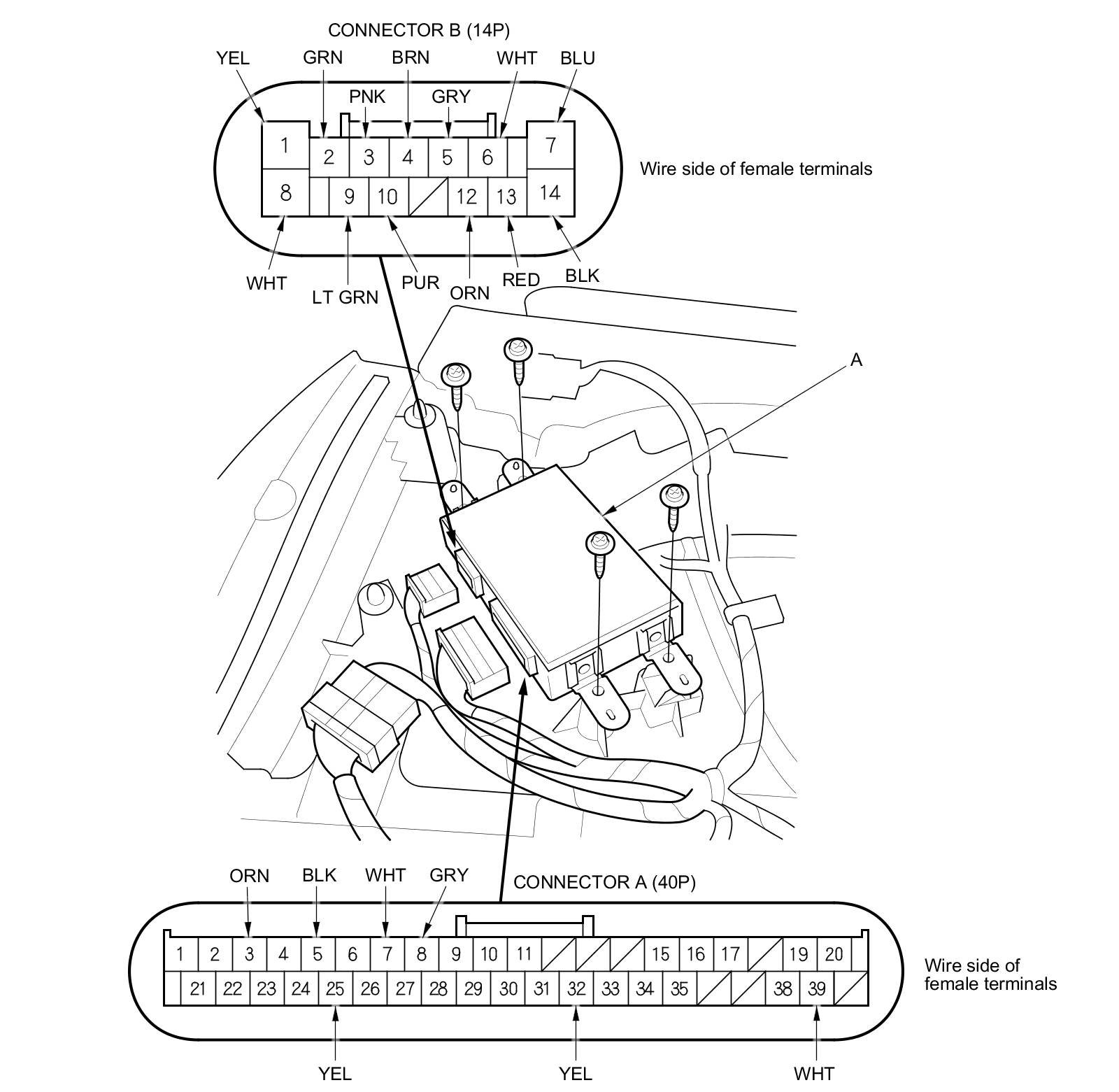 CONNECTOR B (14P)

YEL GRN BRN WHT BLU
PNK GRY

1 2 3 4 5 6 7
8 9 10 12 13 14

Wire side of female terminals

WHT LT GRN PUR ORN RED BLK

A

ORN BLK WHT GRY
CONNECTOR A (40P)

1 2 3 4 5 6 7 8 9 10 11 15 16 17 19 20
21 22 23 24 25 26 27 28 29 30 31 32 33 34 35 38 39

Wire side of female terminals

YEL YEL WHT