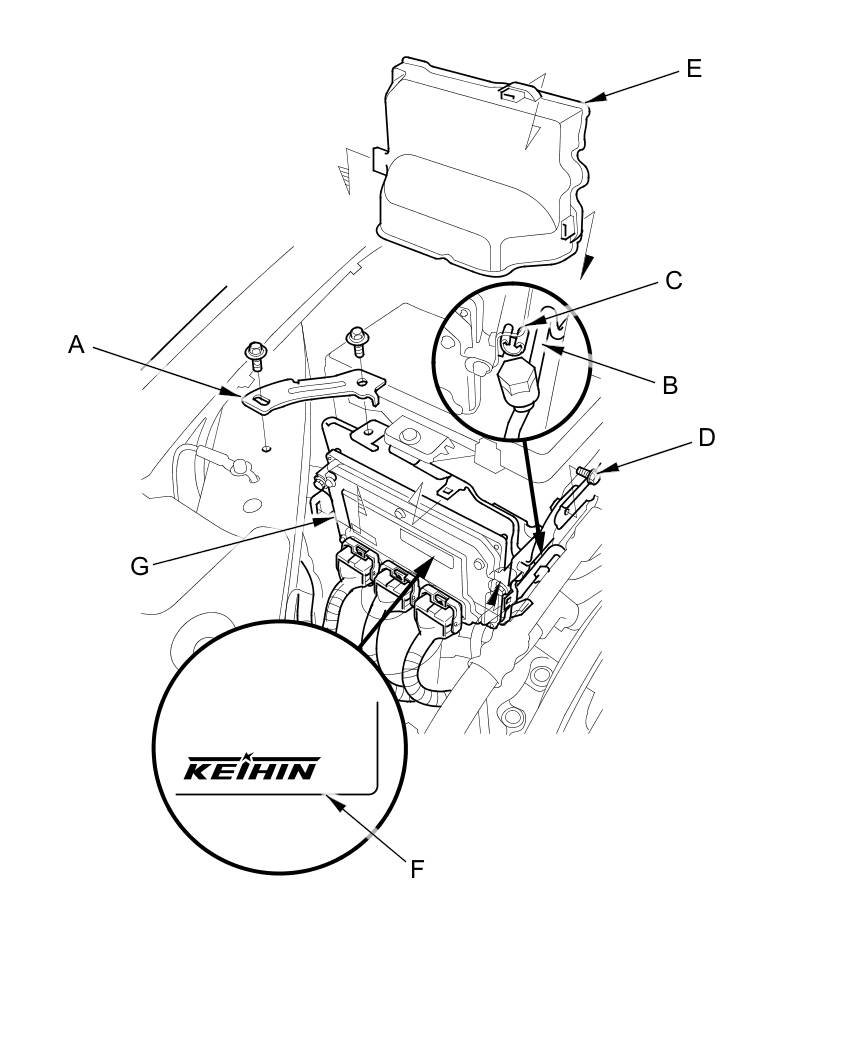 E
C
A
B
D
G
KEIHIN
F