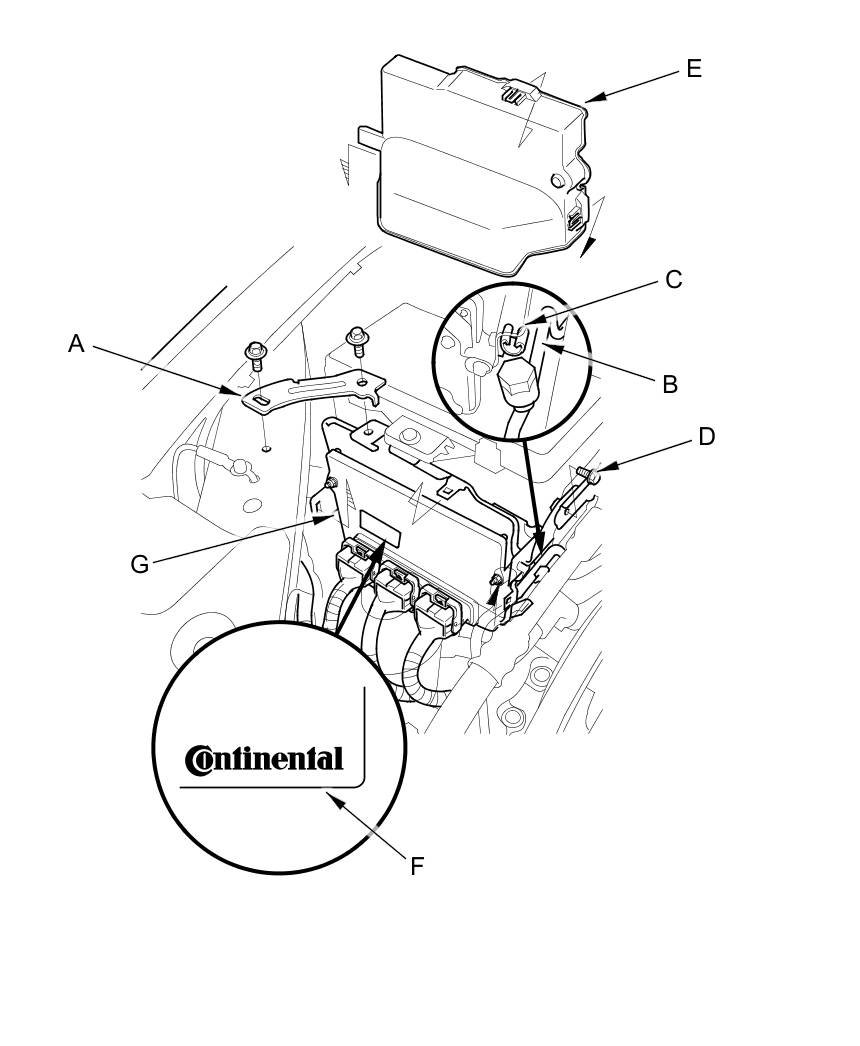 E
C
A
B
D
G
Continental
F