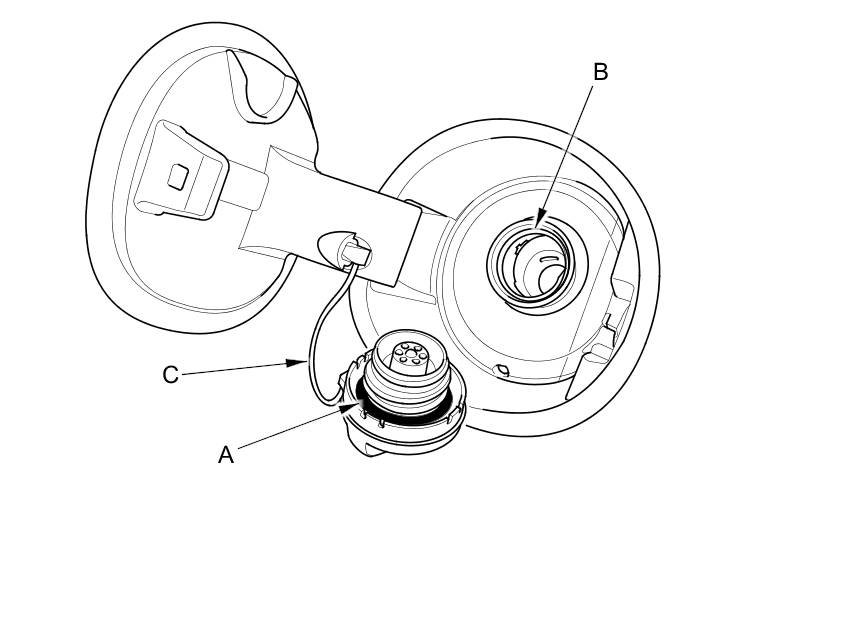 B
C
A