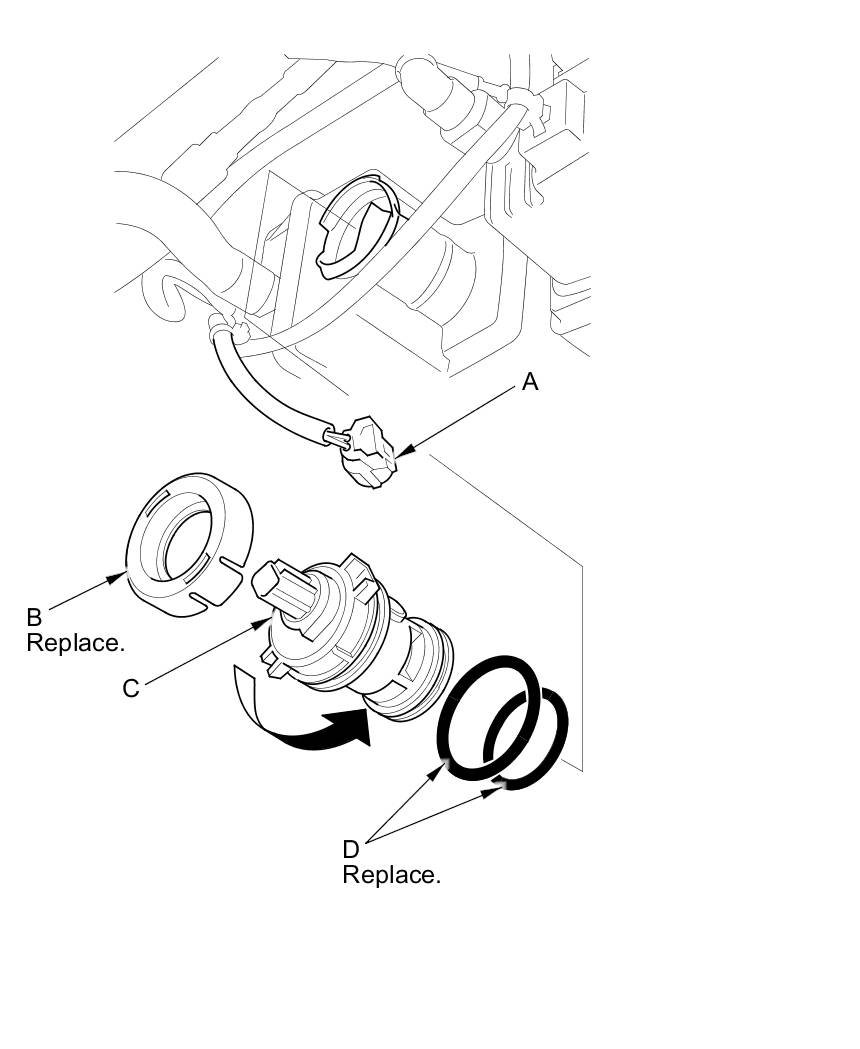 A

B
Replace.

C

D
Replace.