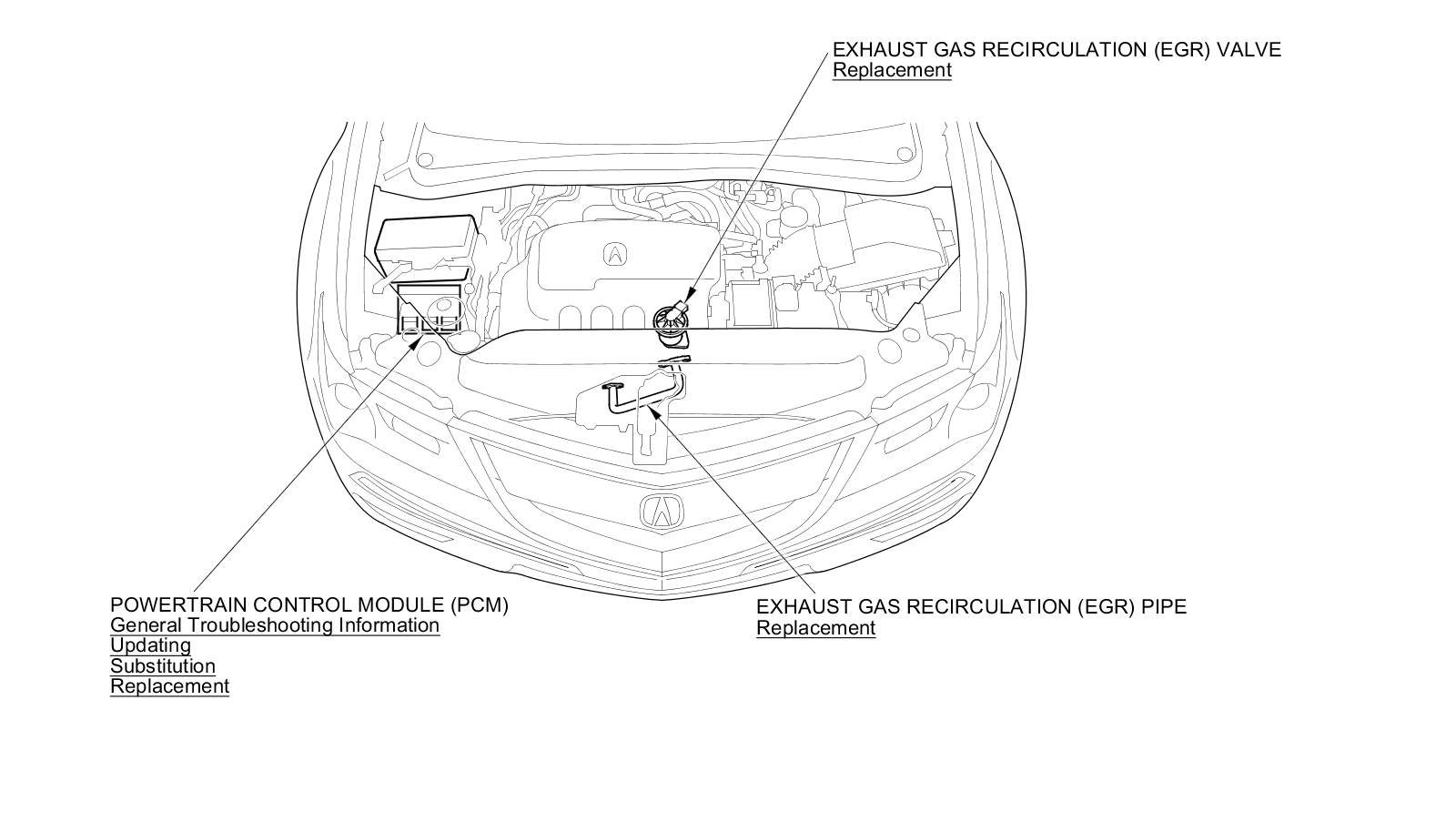 EXHAUST GAS RECIRCULATION (EGR) VALVE
Replacement

POWERTRAIN CONTROL MODULE (PCM)
General Troubleshooting Information
Updating
Substitution
Replacement

EXHAUST GAS RECIRCULATION (EGR) PIPE
Replacement